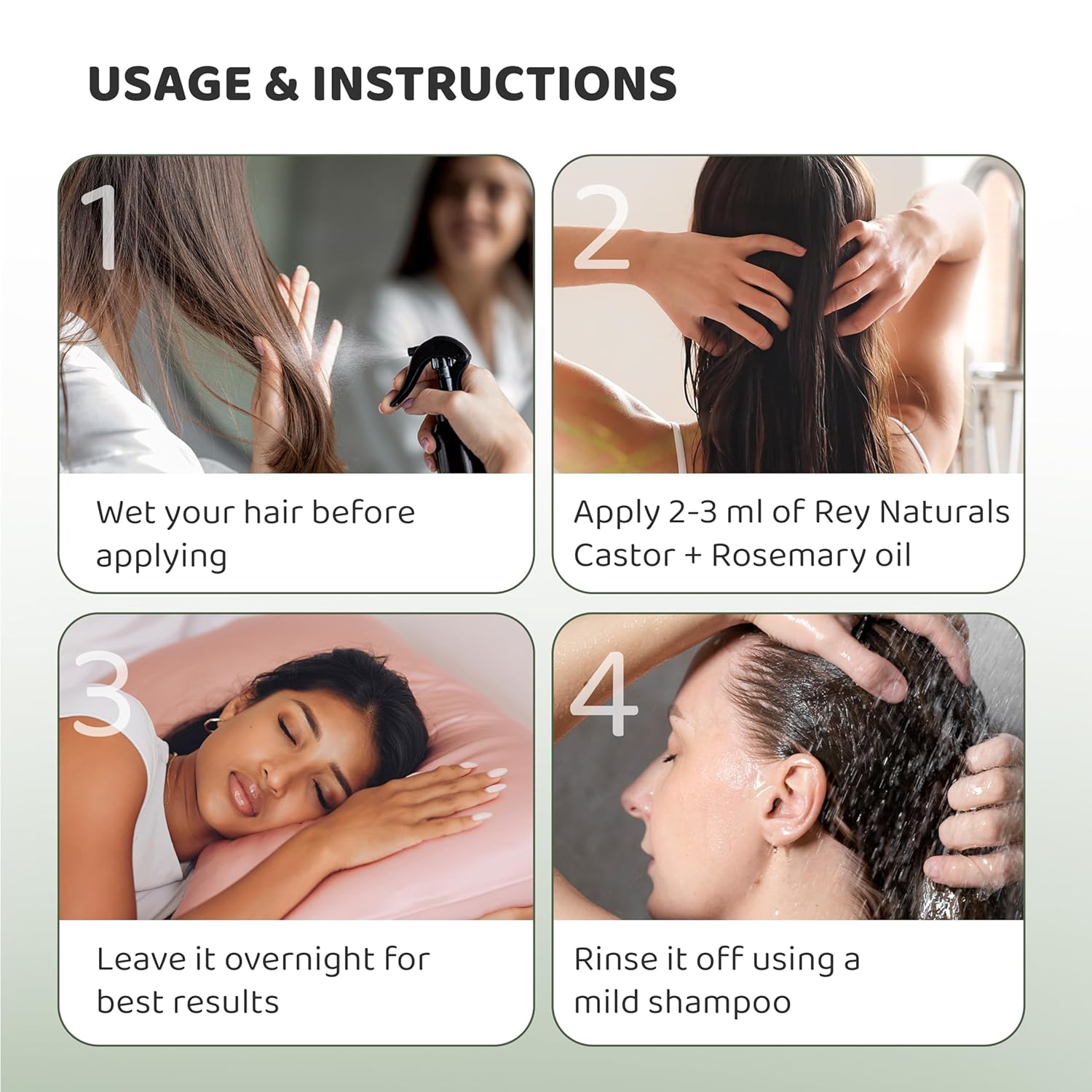 USAGE & INSTRUCTIONS

1

Wet your hair before applying

2

Apply 2-3 ml of Rey Naturals Castor + Rosemary oil

3

Leave it overnight for best results

4

Rinse it off using a mild shampoo