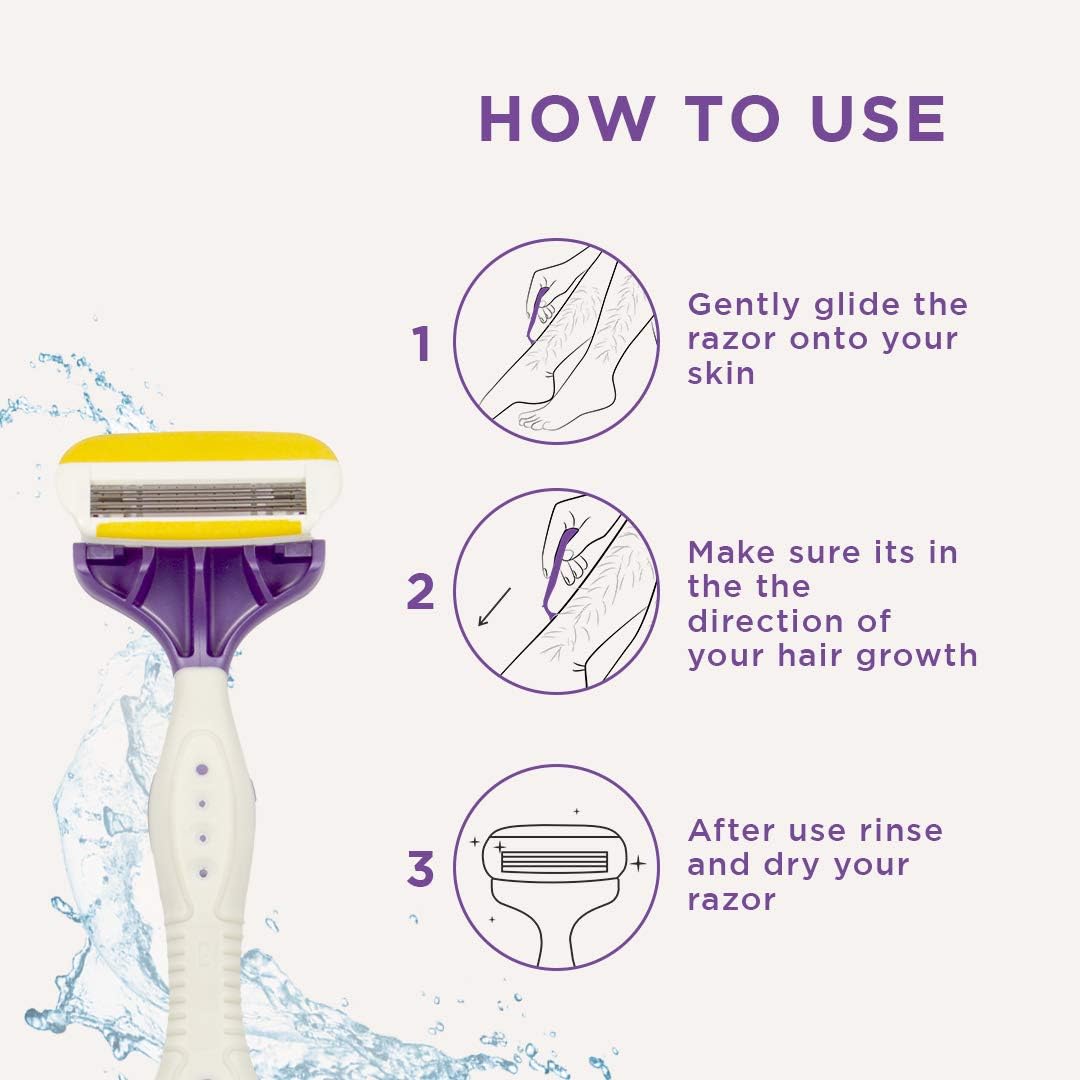 HOW TO USE

1 Gently glide the razor onto your skin

2 Make sure its in the the direction of your hair growth

3 After use rinse and dry your razor