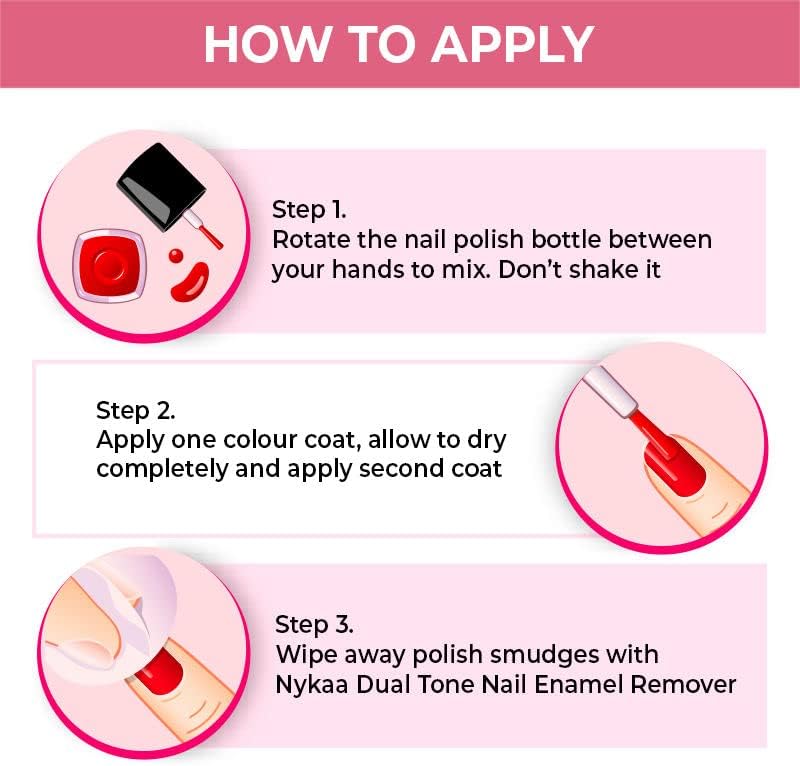 HOW TO APPLY

Step 1.
Rotate the nail polish bottle between your hands to mix. Don't shake it

Step 2.
Apply one colour coat, allow to dry completely and apply second coat

Step 3.
Wipe away polish smudges with Nykaa Dual Tone Nail Enamel Remover