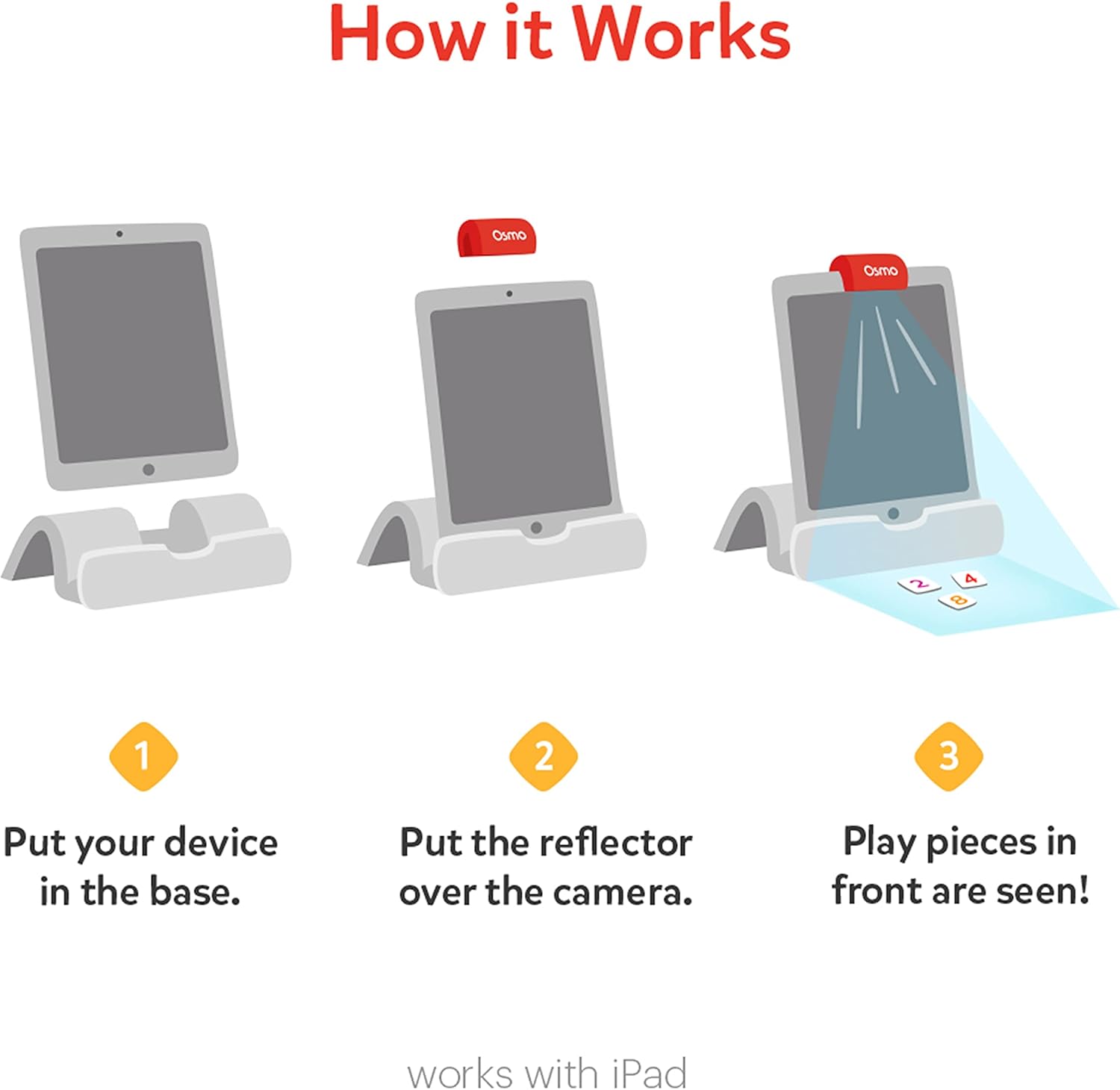 How it Works

Osmo

Osmo

2 4 8

1

Put your device in the base.

2

Put the reflector over the camera.

3

Play pieces in front are seen!

works with iPad