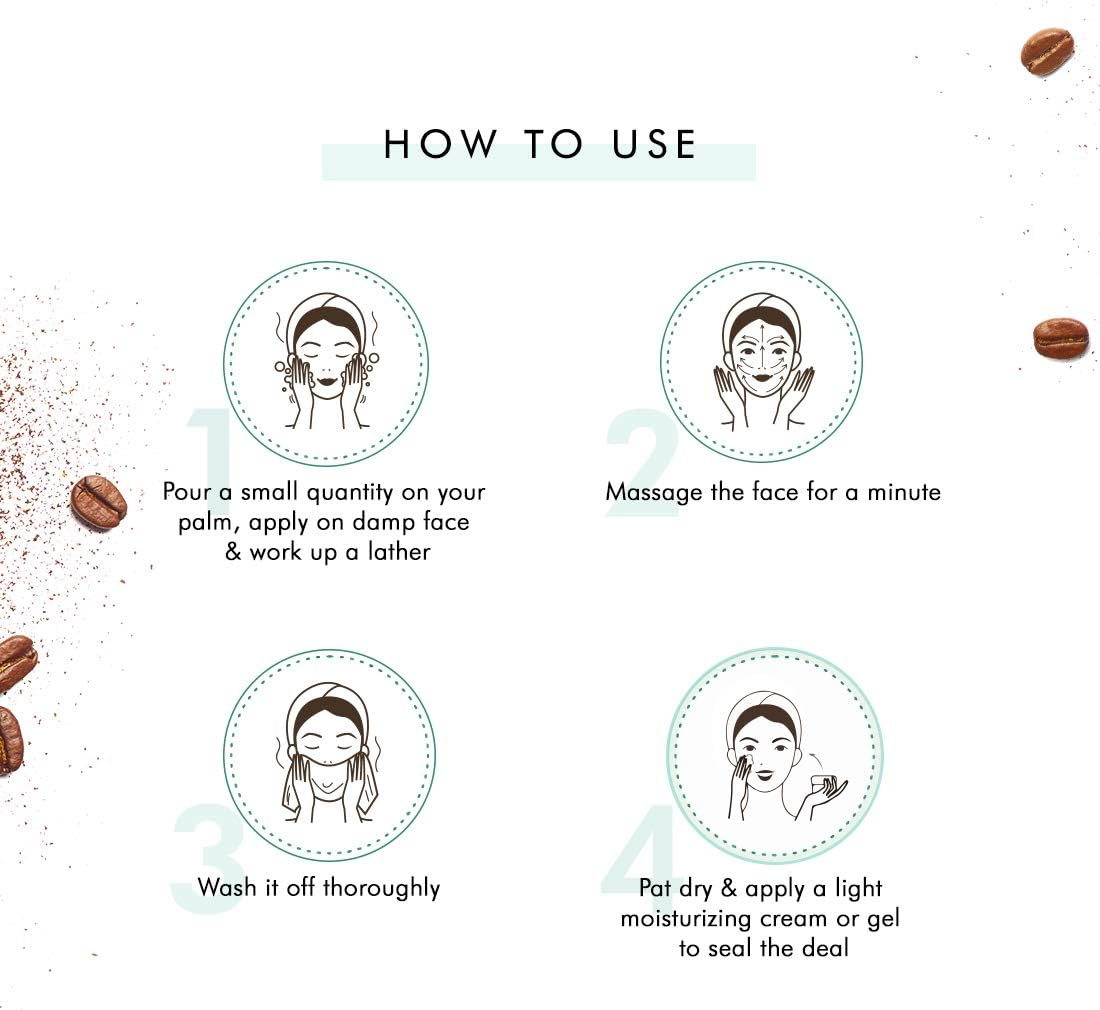 HOW TO USE

1
Pour a small quantity on your palm, apply on damp face & work up a lather

2
Massage the face for a minute

3
Wash it off thoroughly

4
Pat dry & apply a light moisturizing cream or gel to seal the deal