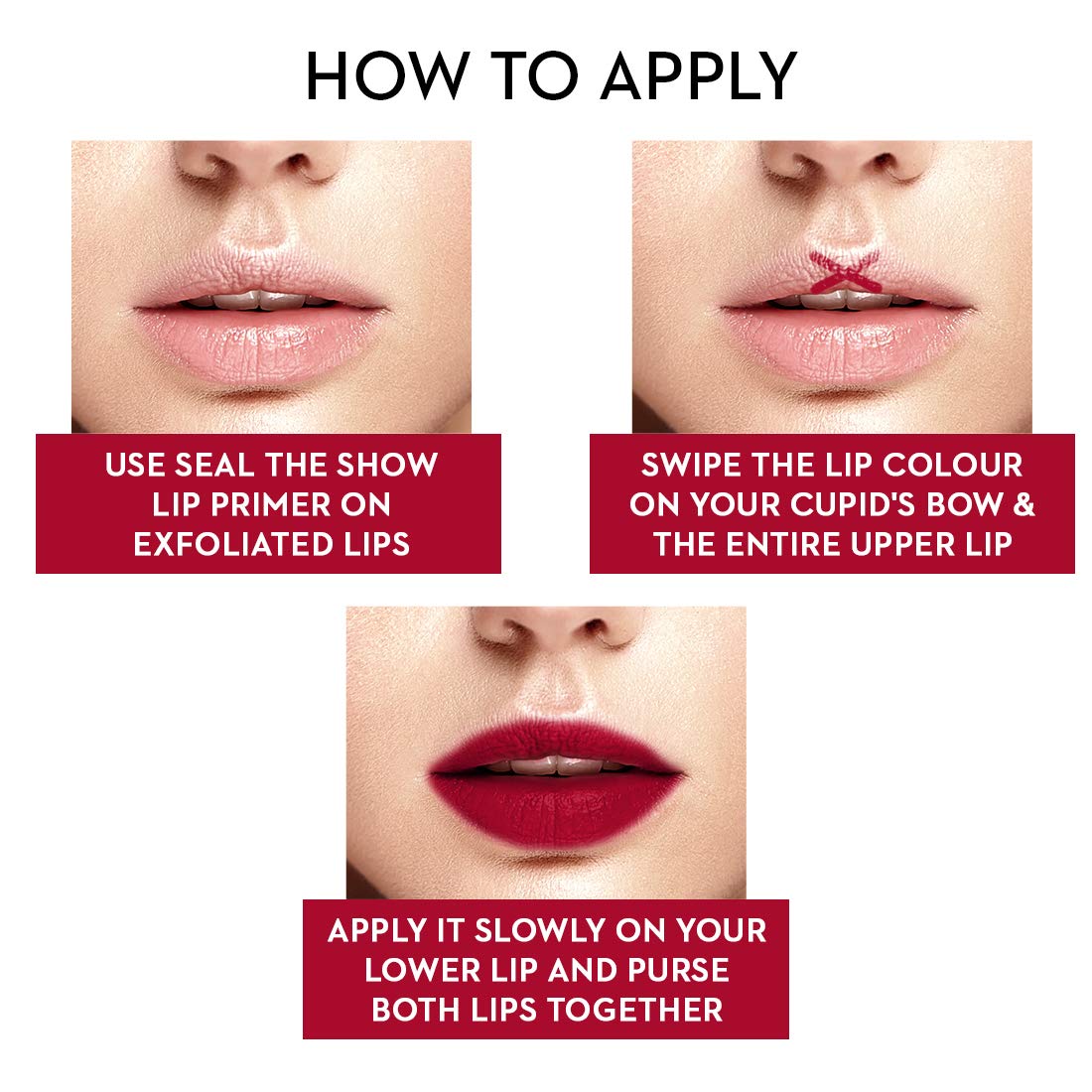 HOW TO APPLY

USE SEAL THE SHOW LIP PRIMER ON EXFOLIATED LIPS

SWIPE THE LIP COLOUR ON YOUR CUPID'S BOW & THE ENTIRE UPPER LIP

APPLY IT SLOWLY ON YOUR LOWER LIP AND PURSE BOTH LIPS TOGETHER