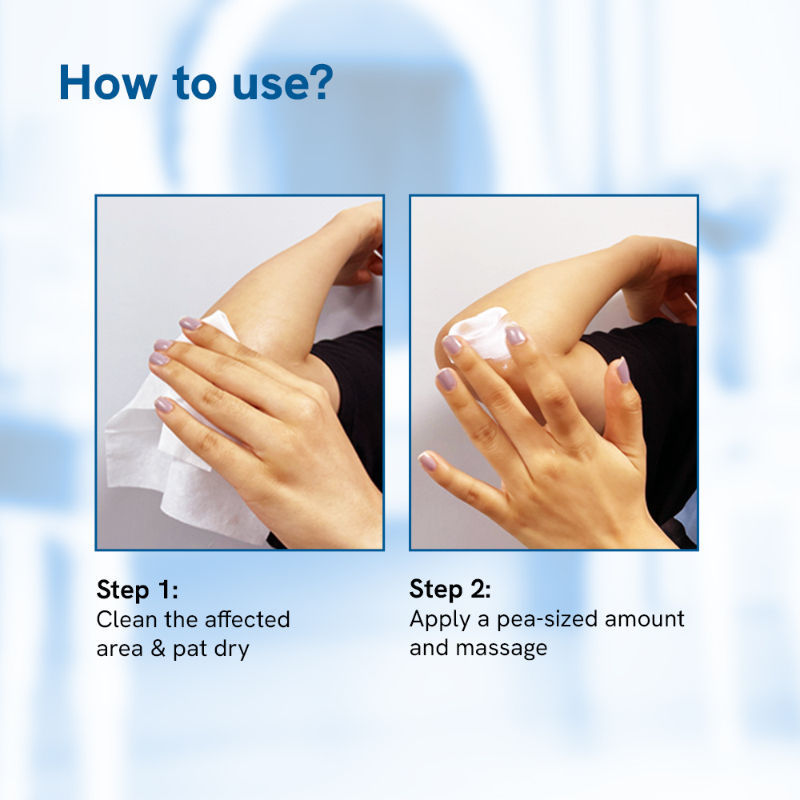 How to use?

Step 1:
Clean the affected area & pat dry

Step 2:
Apply a pea-sized amount and massage