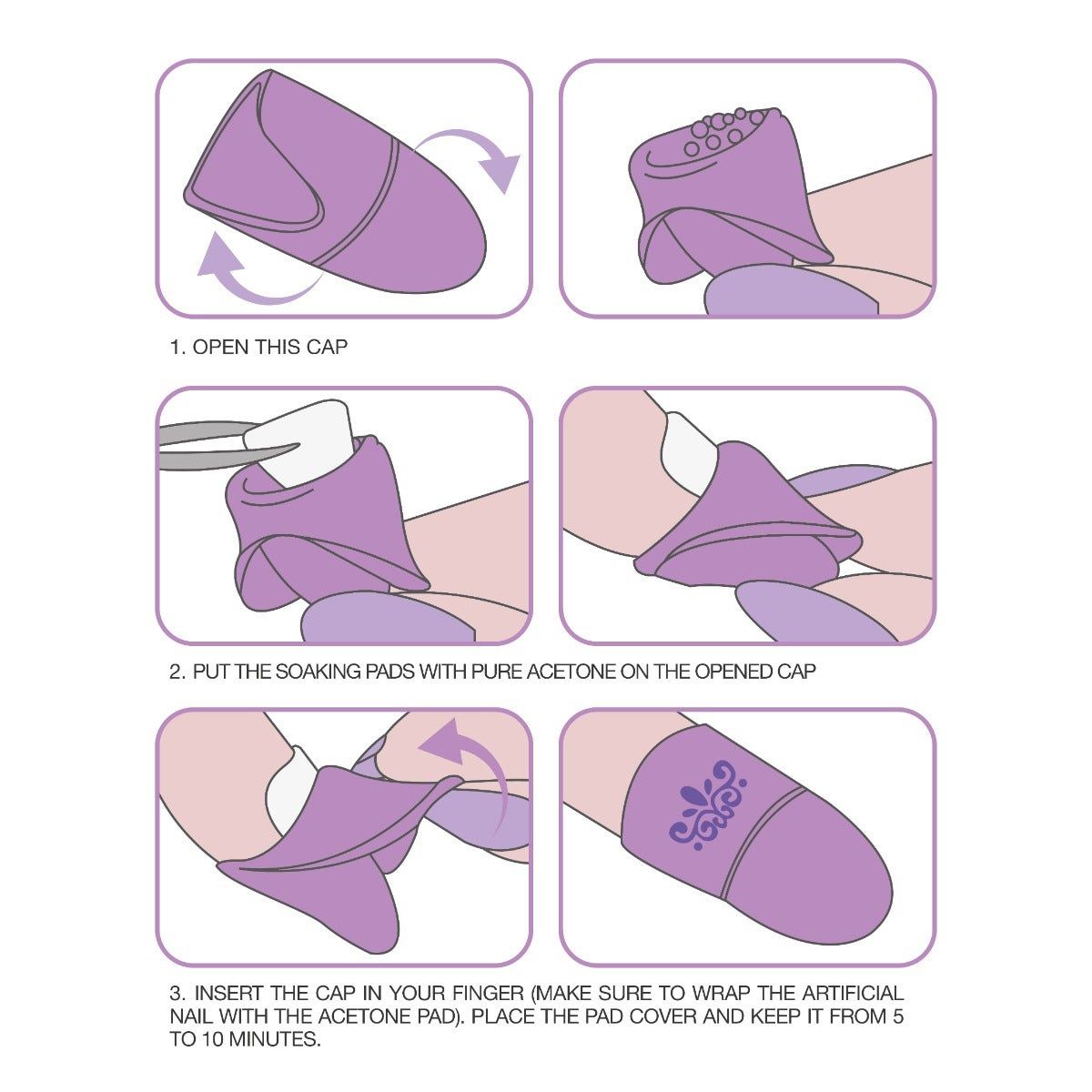 1. OPEN THIS CAP

2. PUT THE SOAKING PADS WITH PURE ACETONE ON THE OPENED CAP

3. INSERT THE CAP IN YOUR FINGER (MAKE SURE TO WRAP THE ARTIFICIAL NAIL WITH THE ACETONE PAD). PLACE THE PAD COVER AND KEEP IT FROM 5 TO 10 MINUTES.