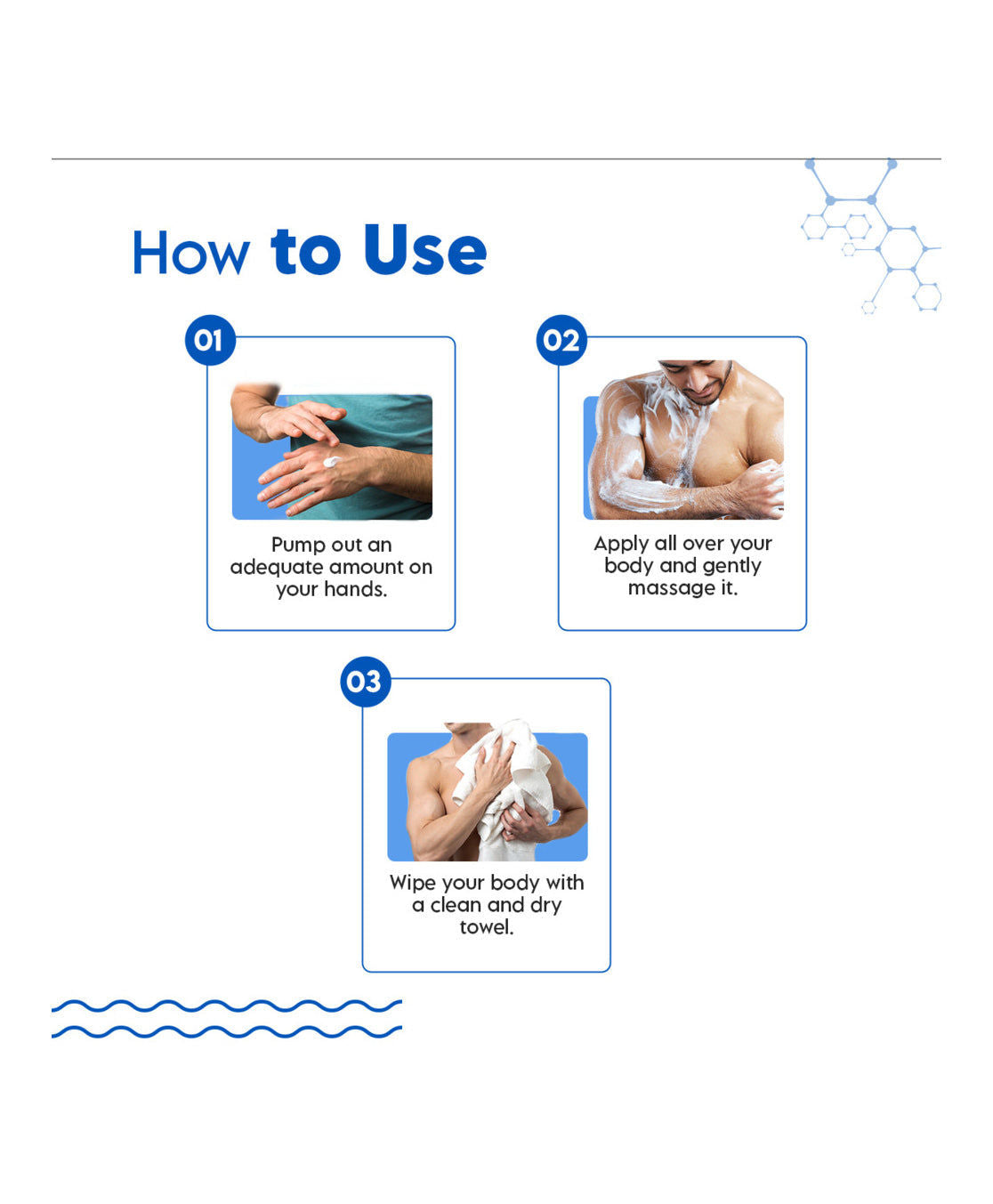 How to Use

01

Pump out an adequate amount on your hands.

02

Apply all over your body and gently massage it.

03

Wipe your body with a clean and dry towel.