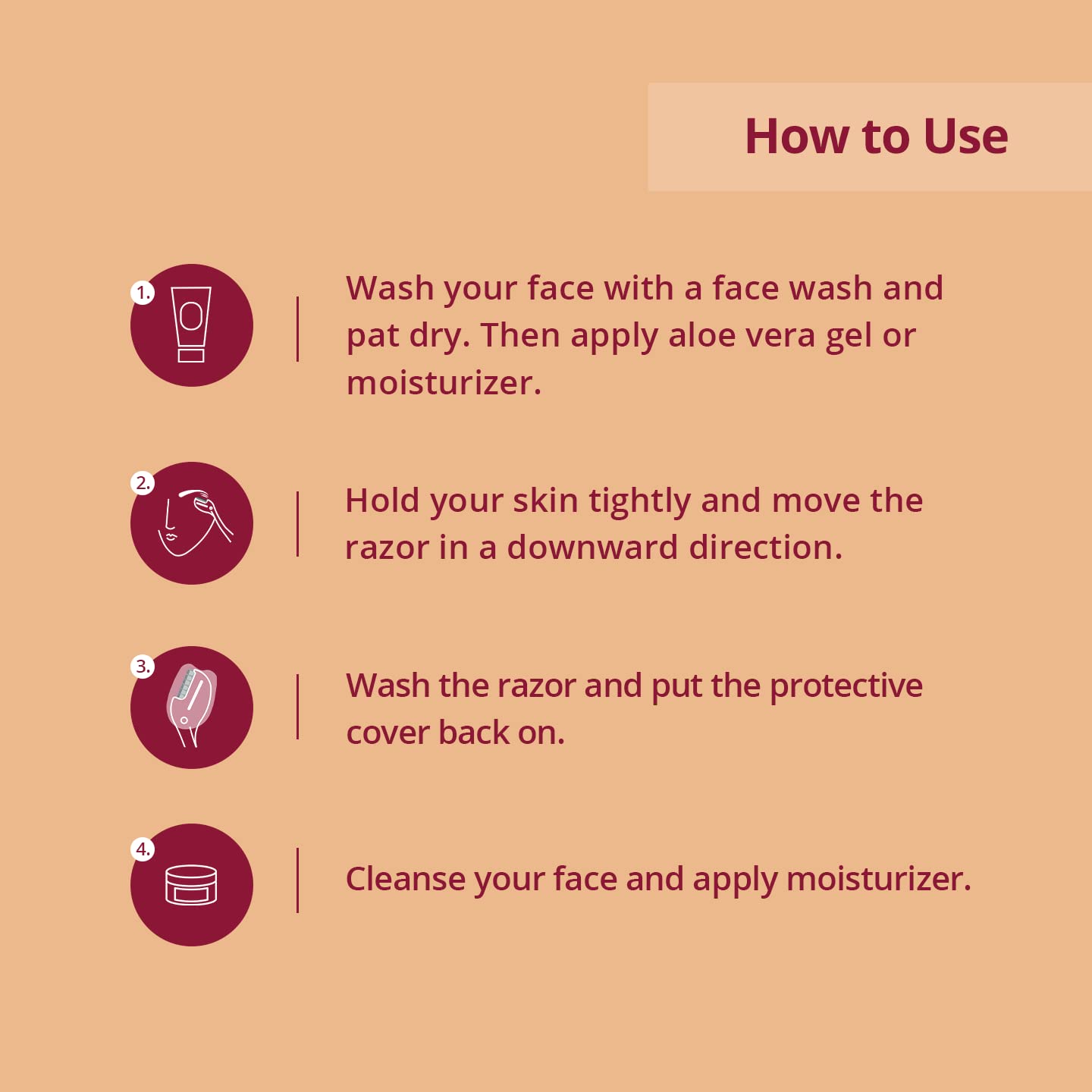 How to Use

1.

Wash your face with a face wash and pat dry. Then apply aloe vera gel or moisturizer.

2.

Hold your skin tightly and move the razor in a downward direction.

3.

Wash the razor and put the protective cover back on.

4.

Cleanse your face and apply moisturizer.