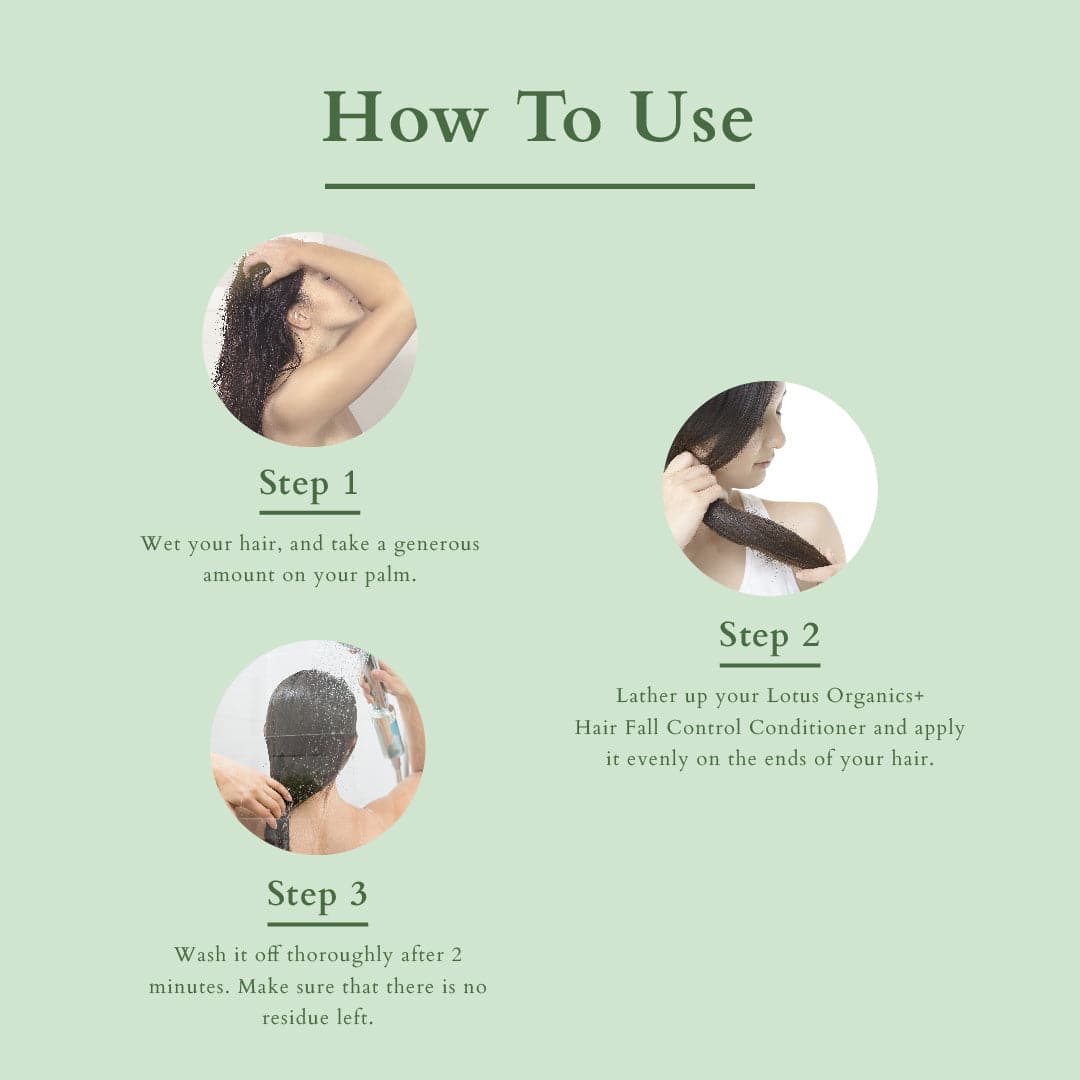 How To Use

Step 1

Wet your hair, and take a generous amount on your palm.

Step 2

Lather up your Lotus Organics+ Hair Fall Control Conditioner and apply it evenly on the ends of your hair.

Step 3

Wash it off thoroughly after 2 minutes. Make sure that there is no residue left.