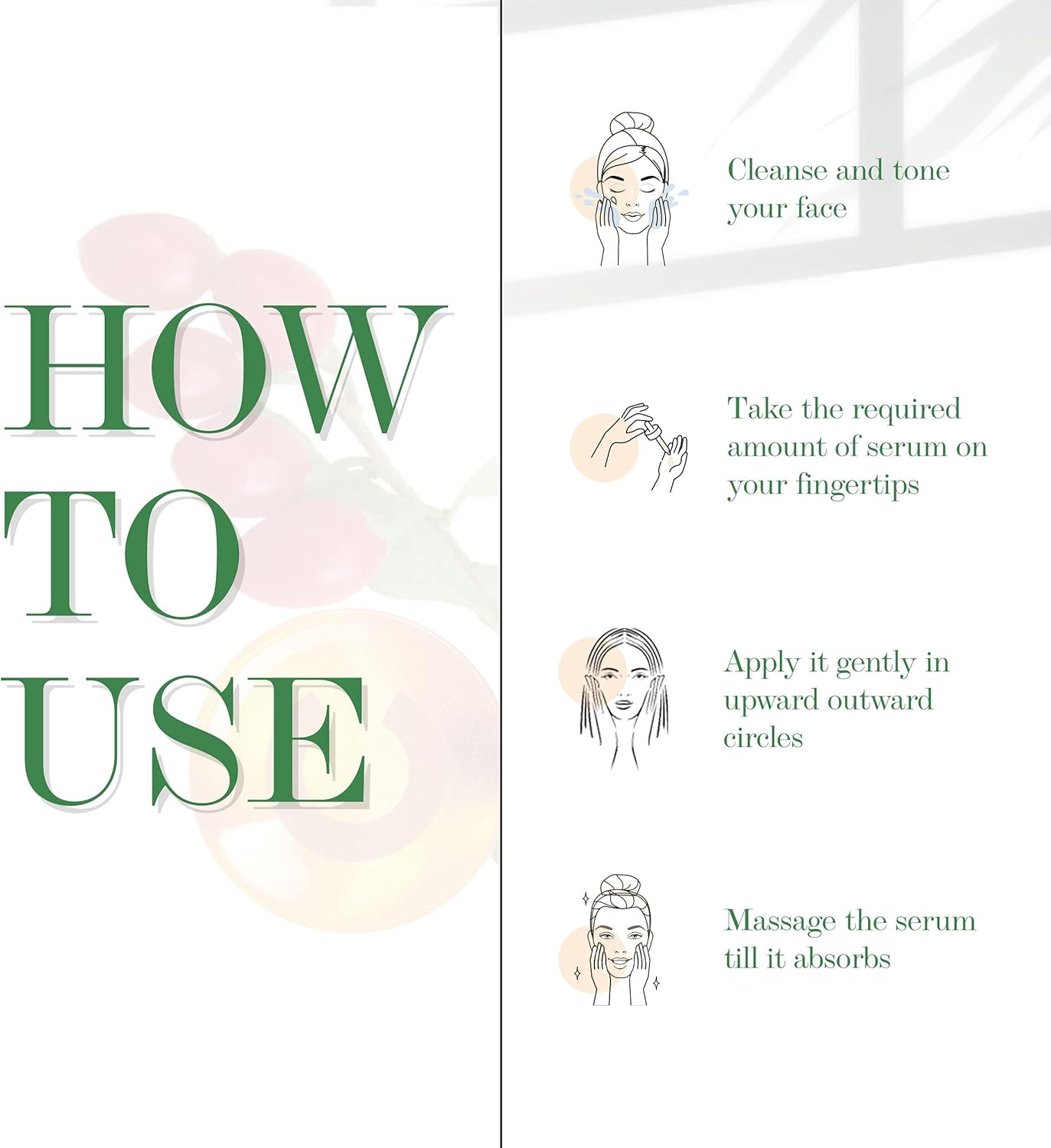 HOW
TO
USE

Cleanse and tone your face

Take the required amount of serum on your fingertips

Apply it gently in upward outward circles

Massage the serum till it absorbs