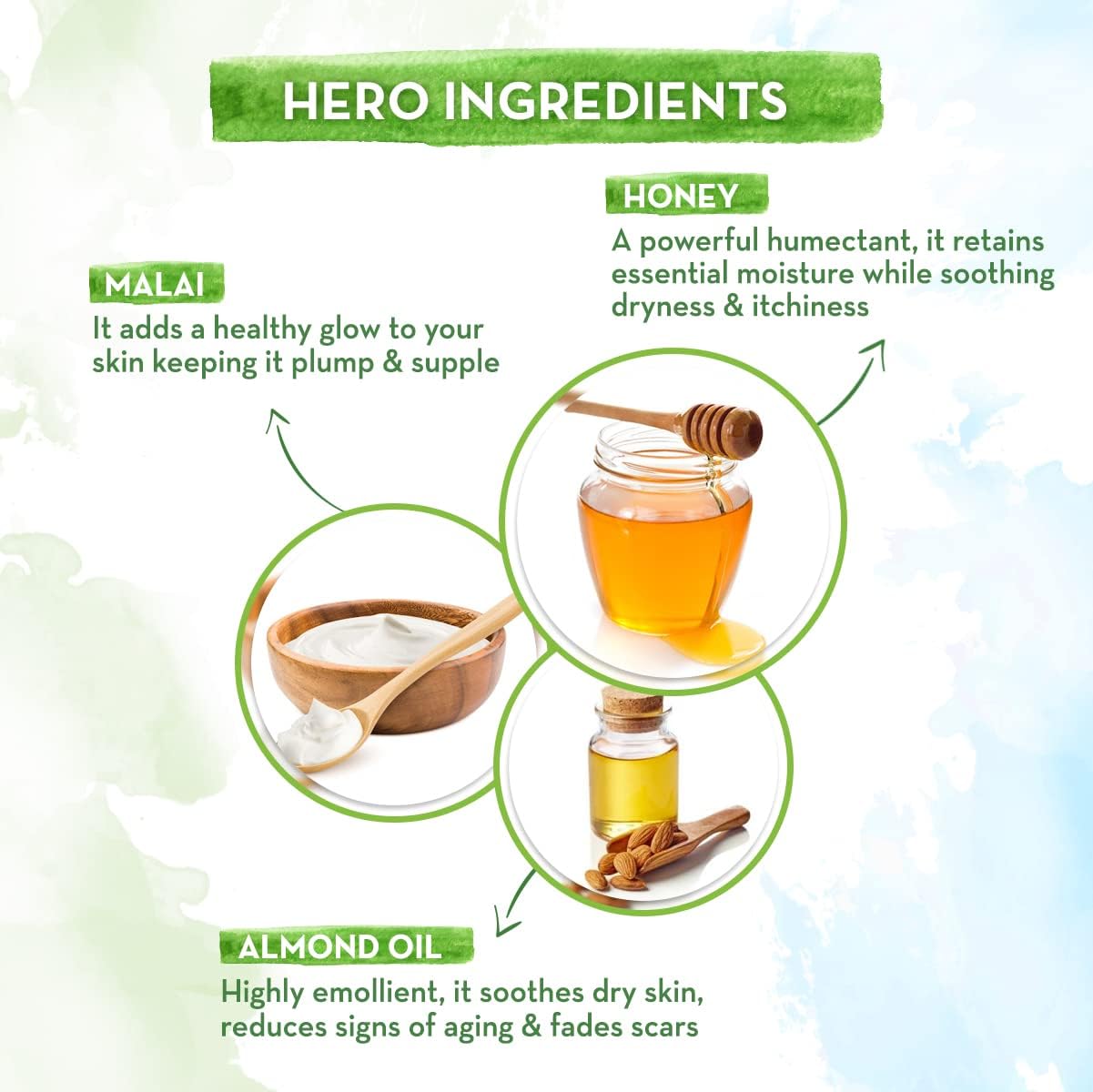 HERO INGREDIENTS

HONEY
A powerful humectant, it retains essential moisture while soothing dryness & itchiness

MALAI
It adds a healthy glow to your skin keeping it plump & supple

ALMOND OIL
Highly emollient, it soothes dry skin, reduces signs of aging & fades scars