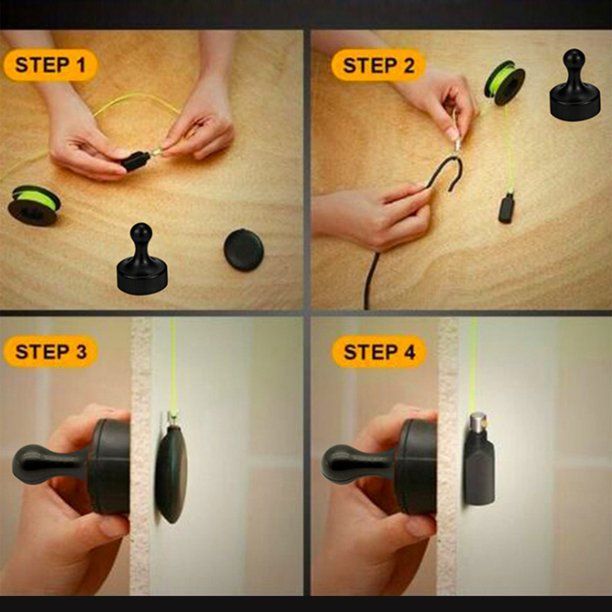 STEP 1

STEP 2

STEP 3

STEP 4