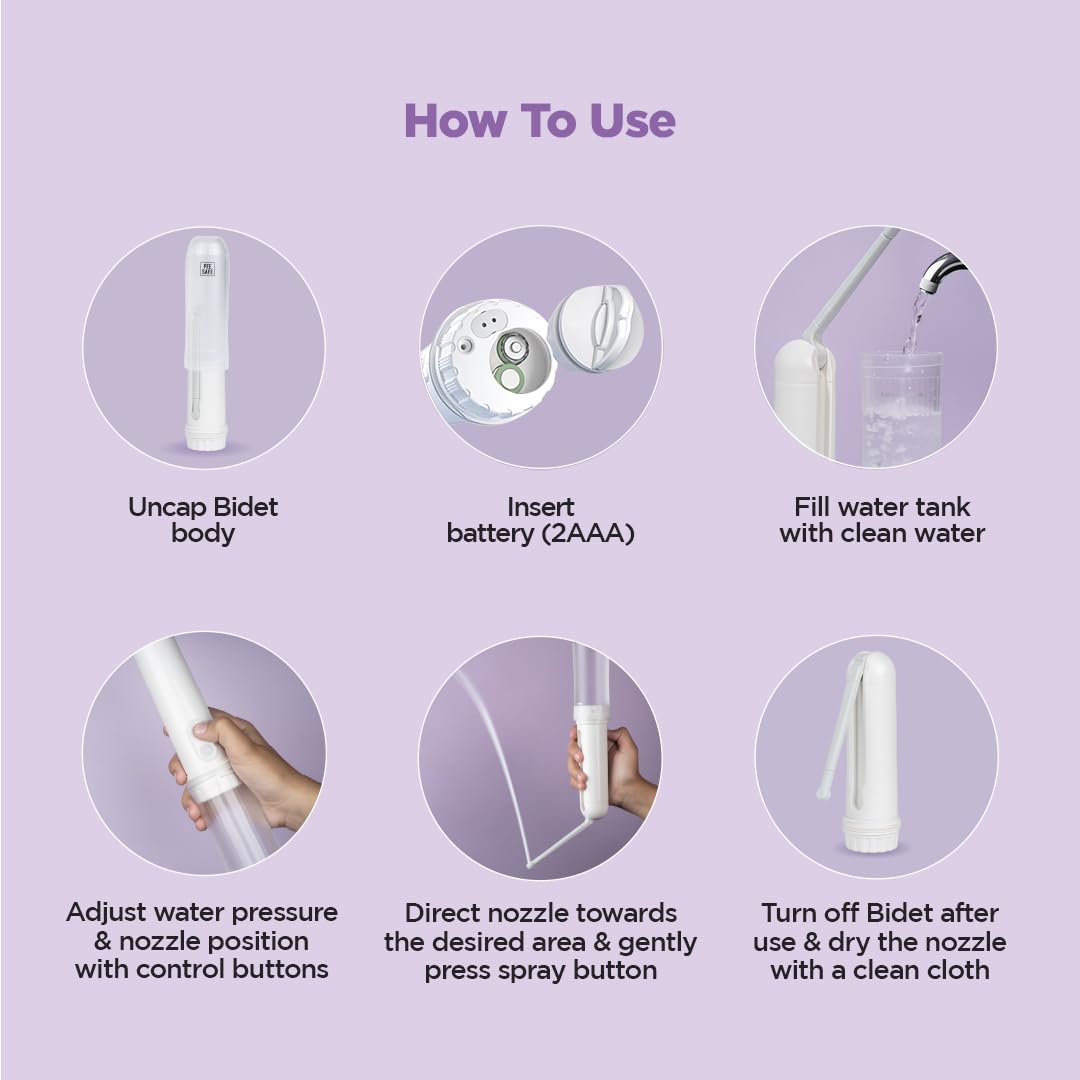 How To Use

PEE SAFE

Uncap Bidet body

Insert battery (2AAA)

Fill water tank with clean water

Adjust water pressure & nozzle position with control buttons

Direct nozzle towards the desired area & gently press spray button

Turn off Bidet after use & dry the nozzle with a clean cloth