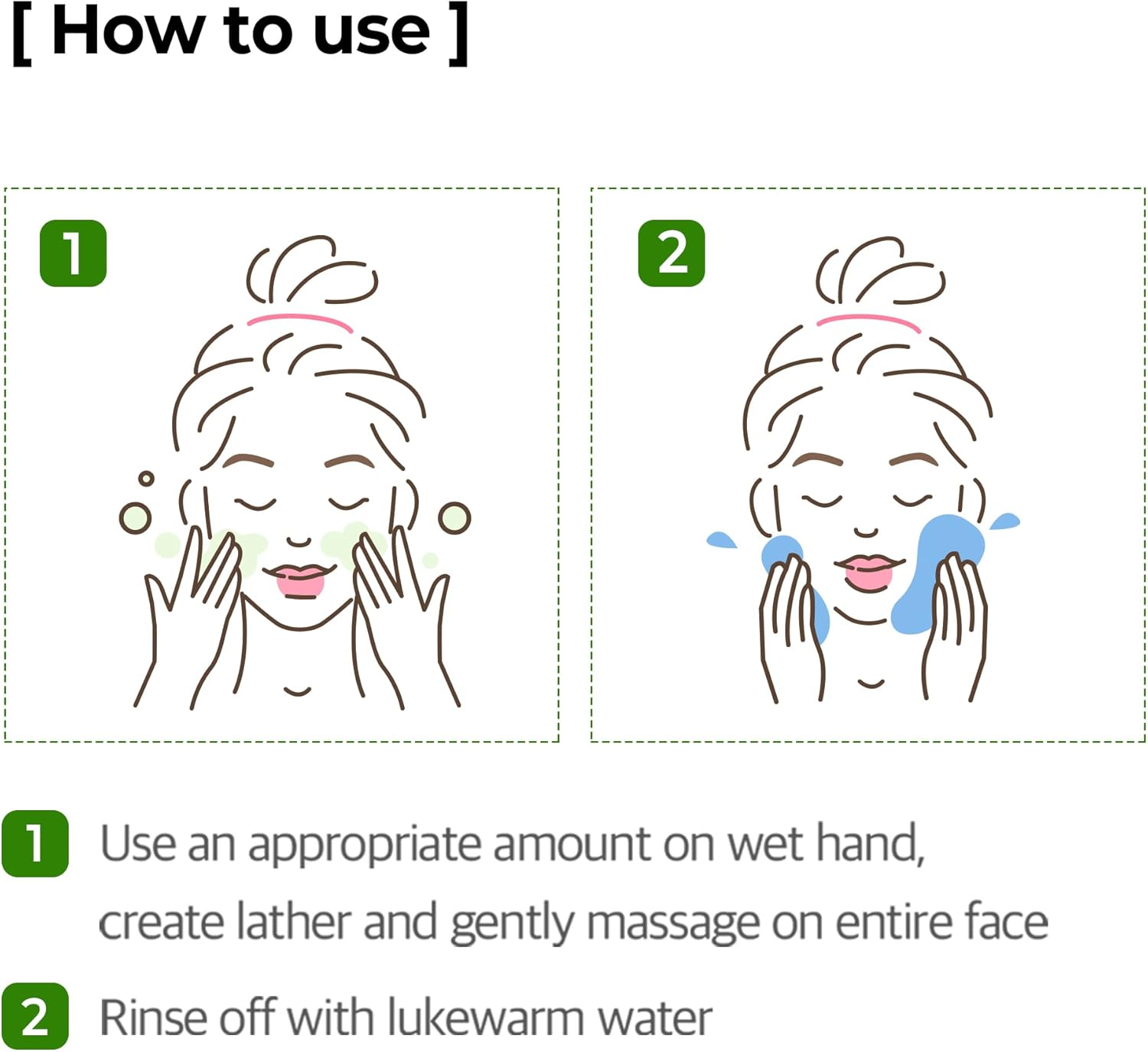 [ How to use ]

1

2

1 Use an appropriate amount on wet hand, create lather and gently massage on entire face

2 Rinse off with lukewarm water