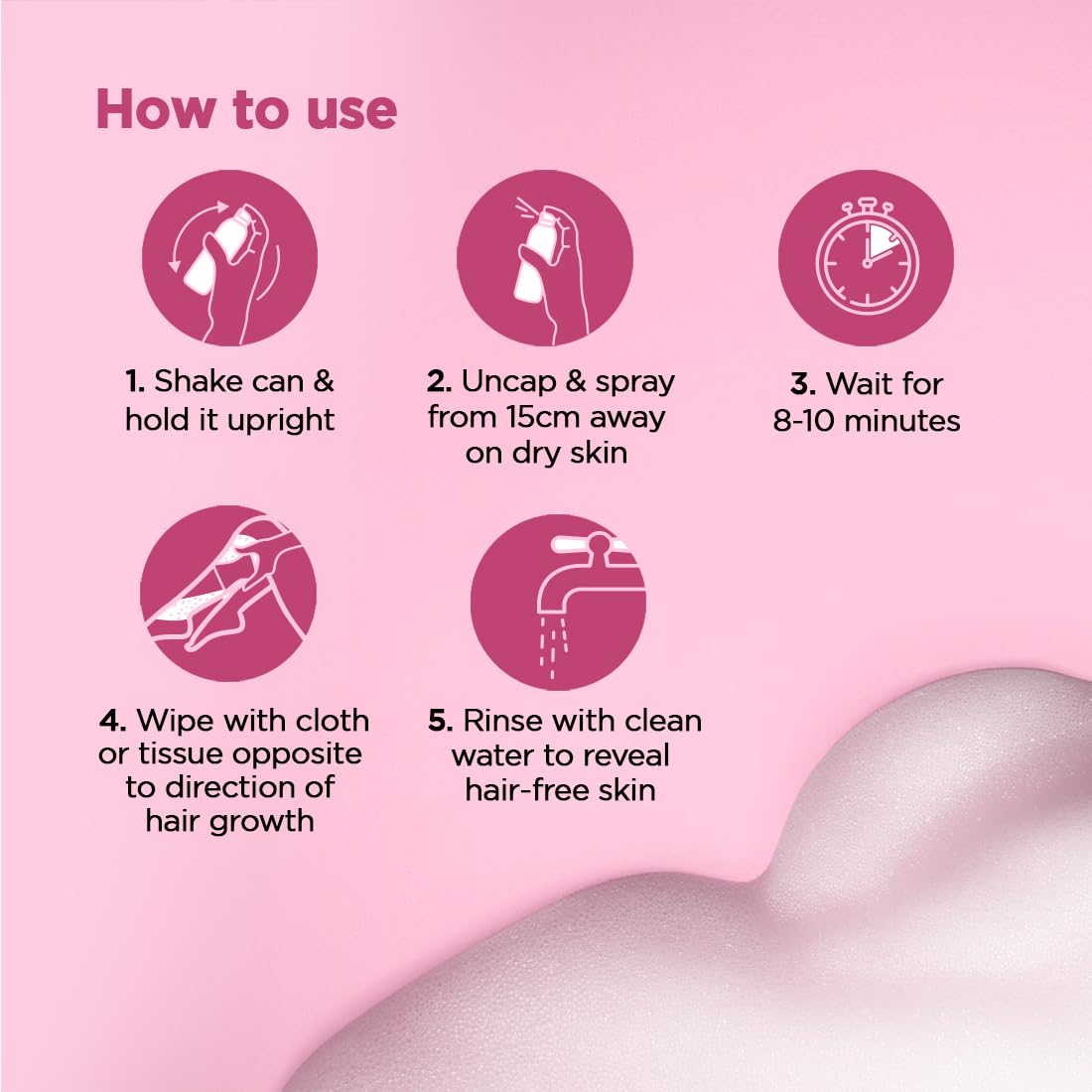 How to use

1. Shake can & hold it upright

2. Uncap & spray from 15cm away on dry skin

3. Wait for 8-10 minutes

4. Wipe with cloth or tissue opposite to direction of hair growth

5. Rinse with clean water to reveal hair-free skin