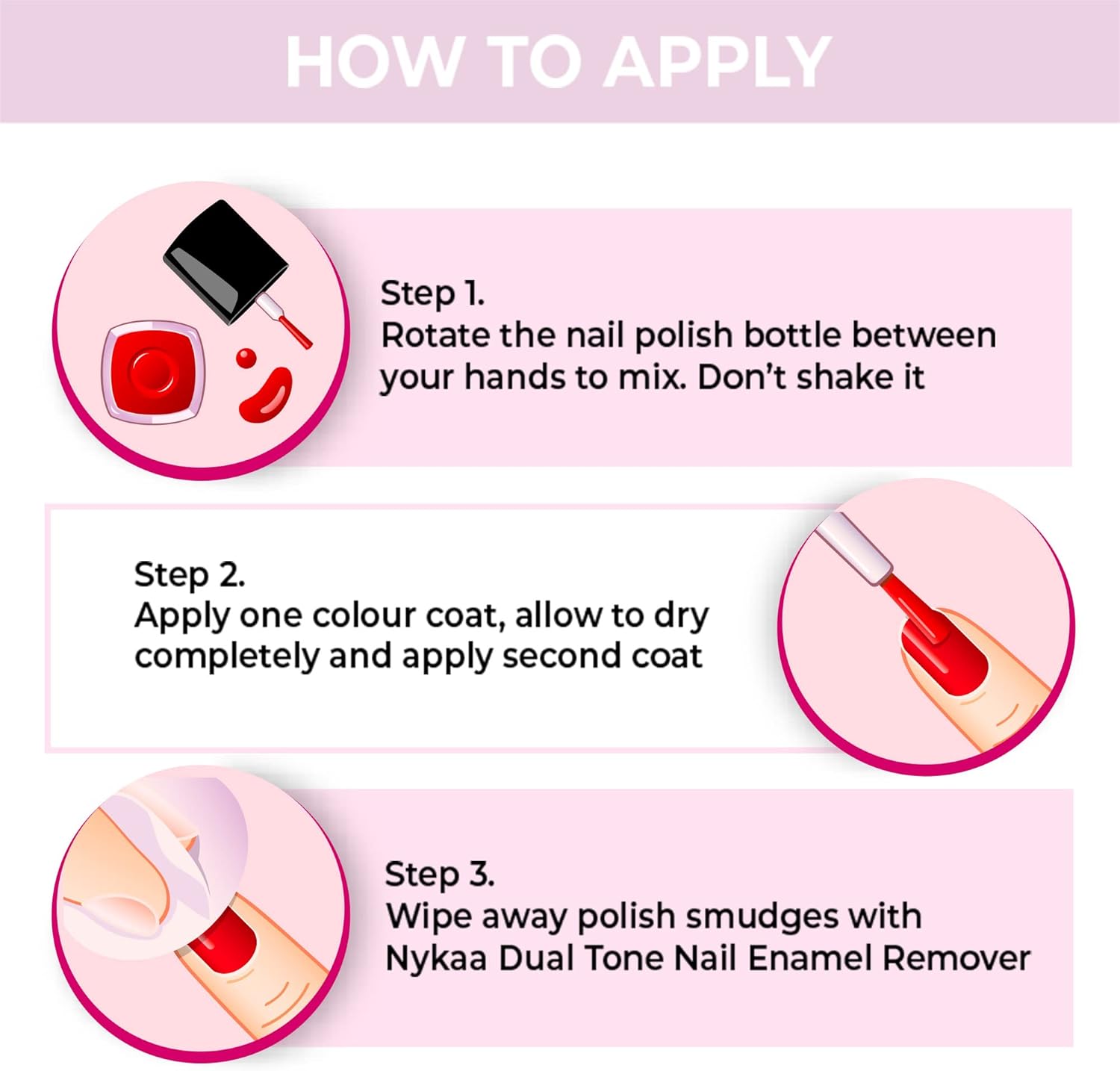 HOW TO APPLY

Step 1.
Rotate the nail polish bottle between your hands to mix. Don't shake it

Step 2.
Apply one colour coat, allow to dry completely and apply second coat

Step 3.
Wipe away polish smudges with Nykaa Dual Tone Nail Enamel Remover