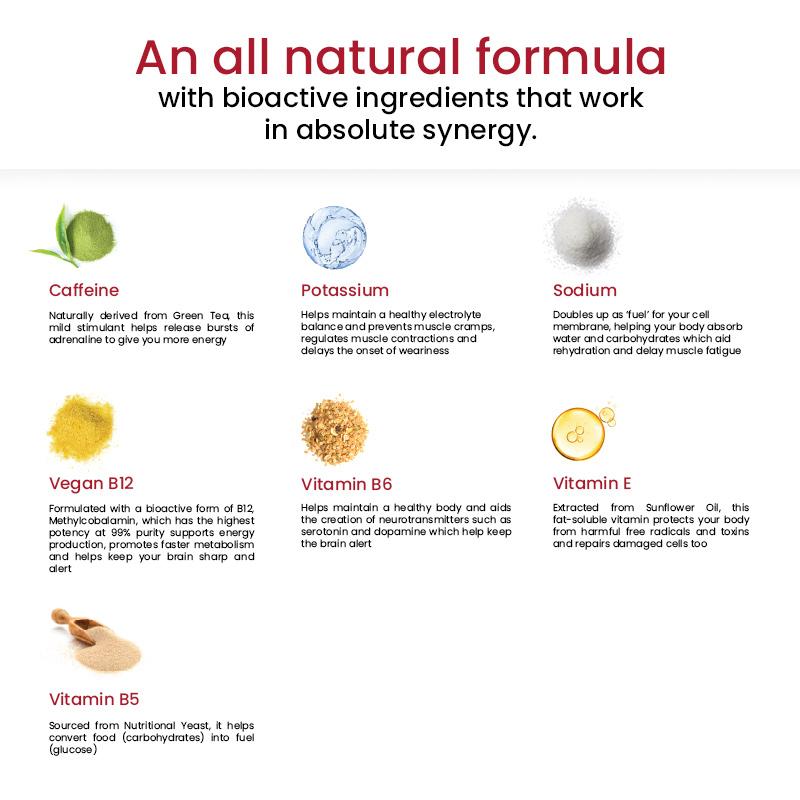 An all natural formula
with bioactive ingredients that work in absolute synergy.

Caffeine

Naturally derived from Green Tea, this mild stimulant helps release bursts of adrenaline to give you more energy

Potassium

Helps maintain a healthy electrolyte balance and prevents muscle cramps, regulates muscle contractions and delays the onset of weariness

Sodium

Doubles up as 'fuel' for your cell membrane, helping your body absorb water and carbohydrates which aid rehydration and delay muscle fatigue

Vegan B12

Formulated with a bioactive form of B12, Methylcobalamin, which has the highest potency at 99% purity supports energy production, promotes faster metabolism and helps keep your brain sharp and alert

Vitamin B6

Helps maintain a healthy body and aids the creation of neurotransmitters such as serotonin and dopamine which help keep the brain alert

Vitamin E

Extracted from Sunflower Oil, this fat-soluble vitamin protects your body from harmful free radicals and toxins and repairs damaged cells too

Vitamin B5

Sourced from Nutritional Yeast, it helps convert food (carbohydrates) into fuel (glucose)