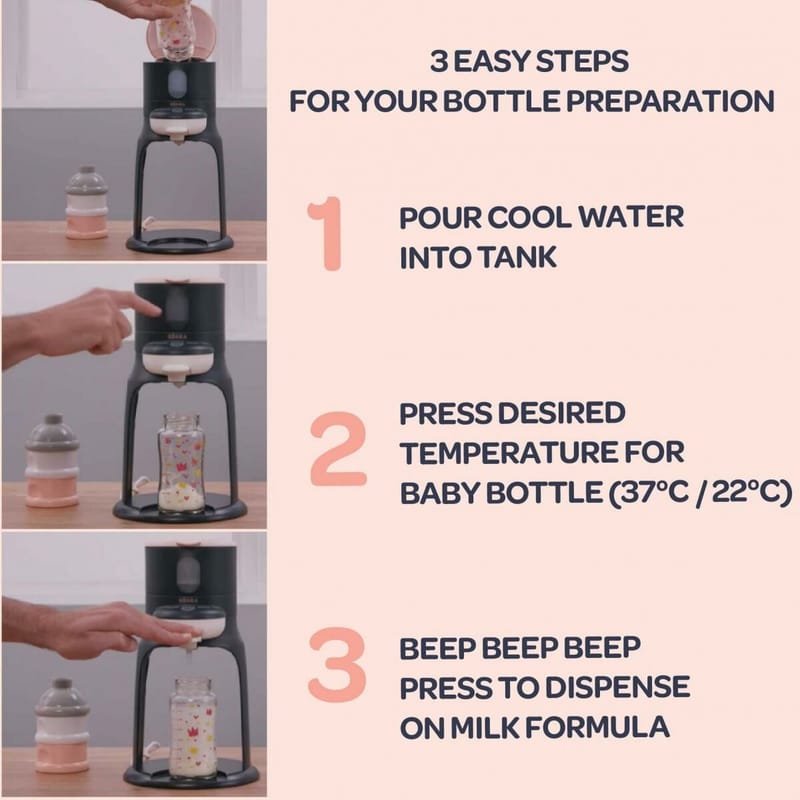 3 EASY STEPS
FOR YOUR BOTTLE PREPARATION

1 POUR COOL WATER INTO TANK

2 PRESS DESIRED TEMPERATURE FOR BABY BOTTLE (37°C / 22°C)

3 BEEP BEEP BEEP PRESS TO DISPENSE ON MILK FORMULA