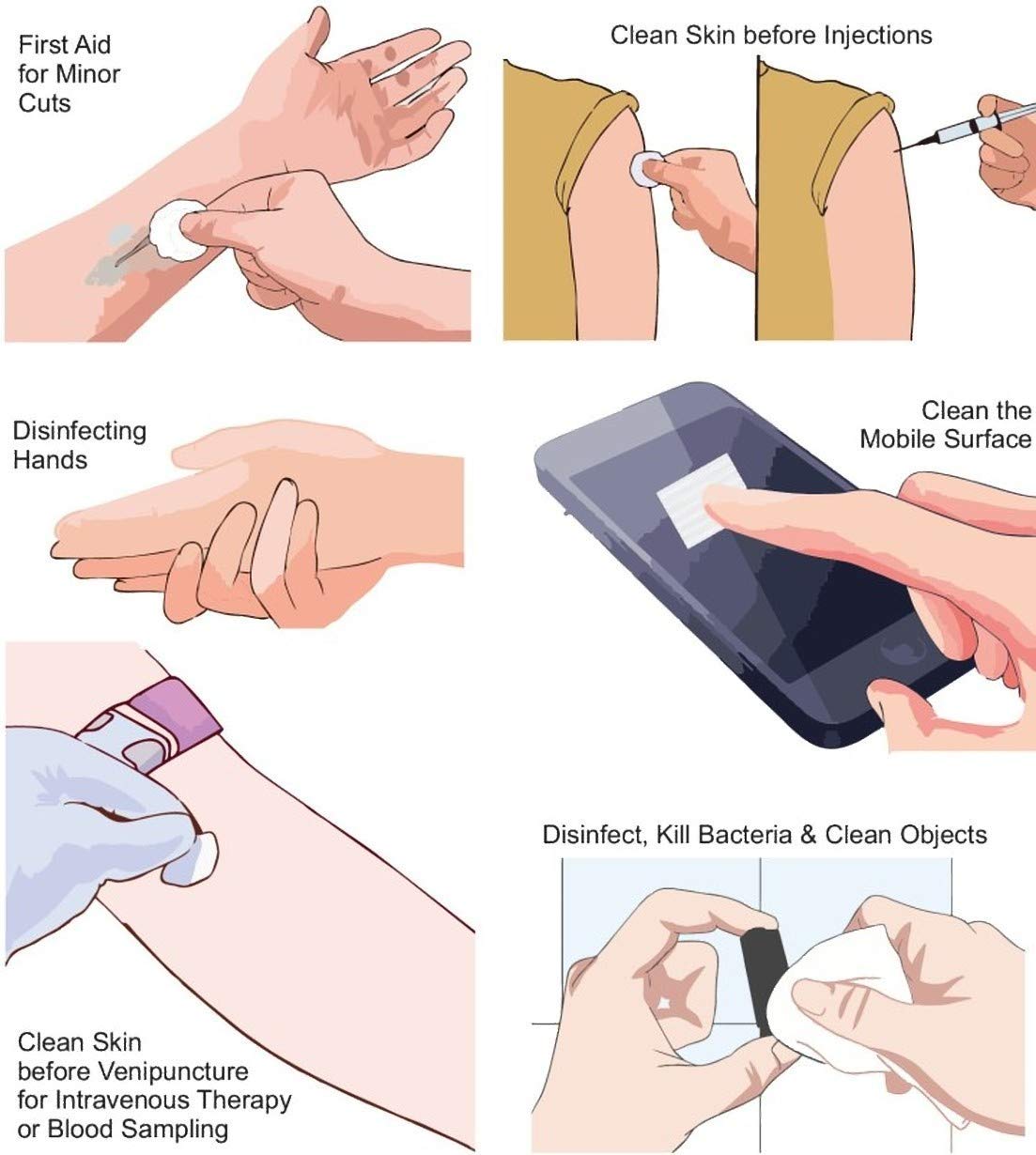 First Aid for Minor Cuts

Clean Skin before Injections

Disinfecting Hands

Clean the Mobile Surface

Disinfect, Kill Bacteria & Clean Objects

Clean Skin before Venipuncture for Intravenous Therapy or Blood Sampling