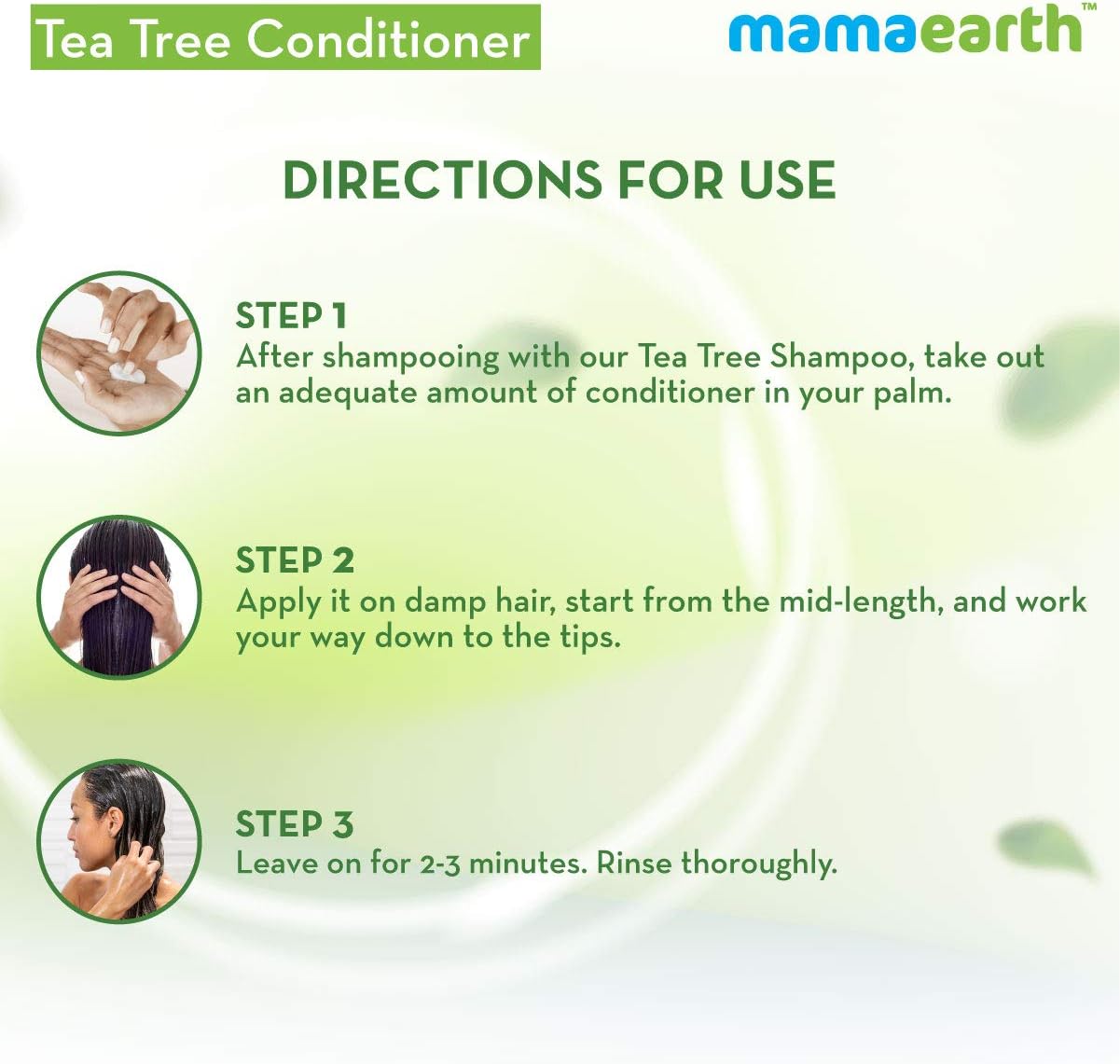 Tea Tree Conditioner

mamaearth™

DIRECTIONS FOR USE

STEP 1
After shampooing with our Tea Tree Shampoo, take out an adequate amount of conditioner in your palm.

STEP 2
Apply it on damp hair, start from the mid-length, and work your way down to the tips.

STEP 3
Leave on for 2-3 minutes. Rinse thoroughly.