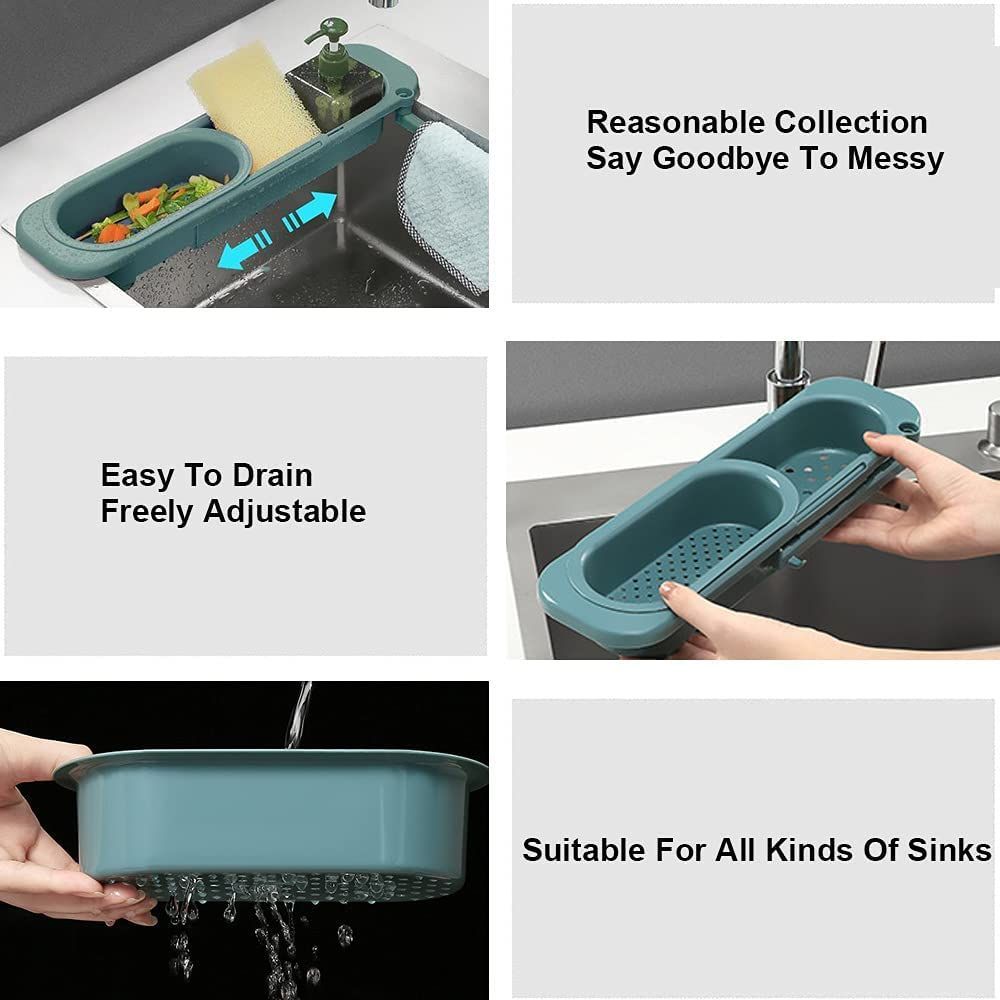 Reasonable Collection
Say Goodbye To Messy

Easy To Drain
Freely Adjustable

Suitable For All Kinds Of Sinks