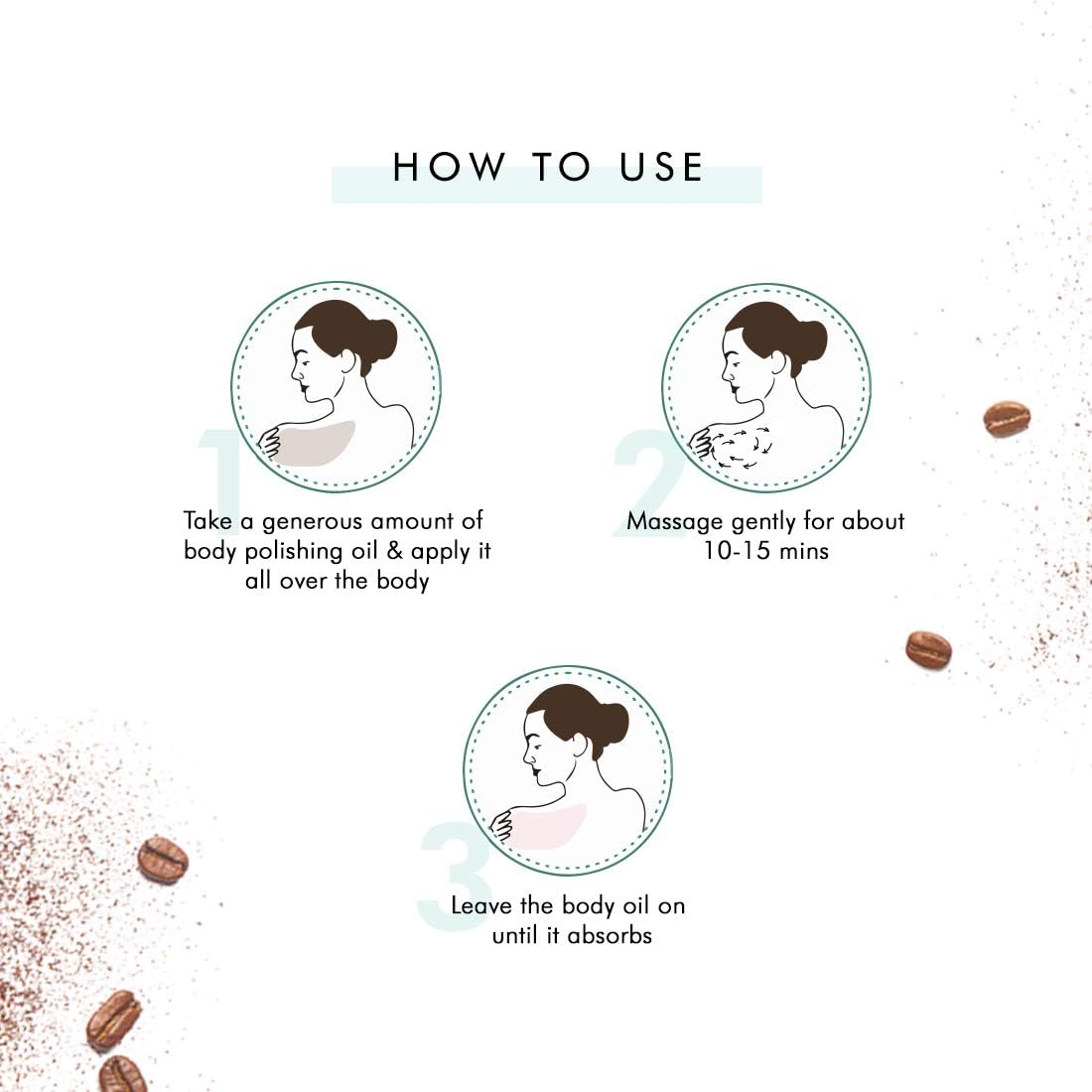 HOW TO USE

1

Take a generous amount of body polishing oil & apply it all over the body

2

Massage gently for about 10-15 mins

3

Leave the body oil on until it absorbs