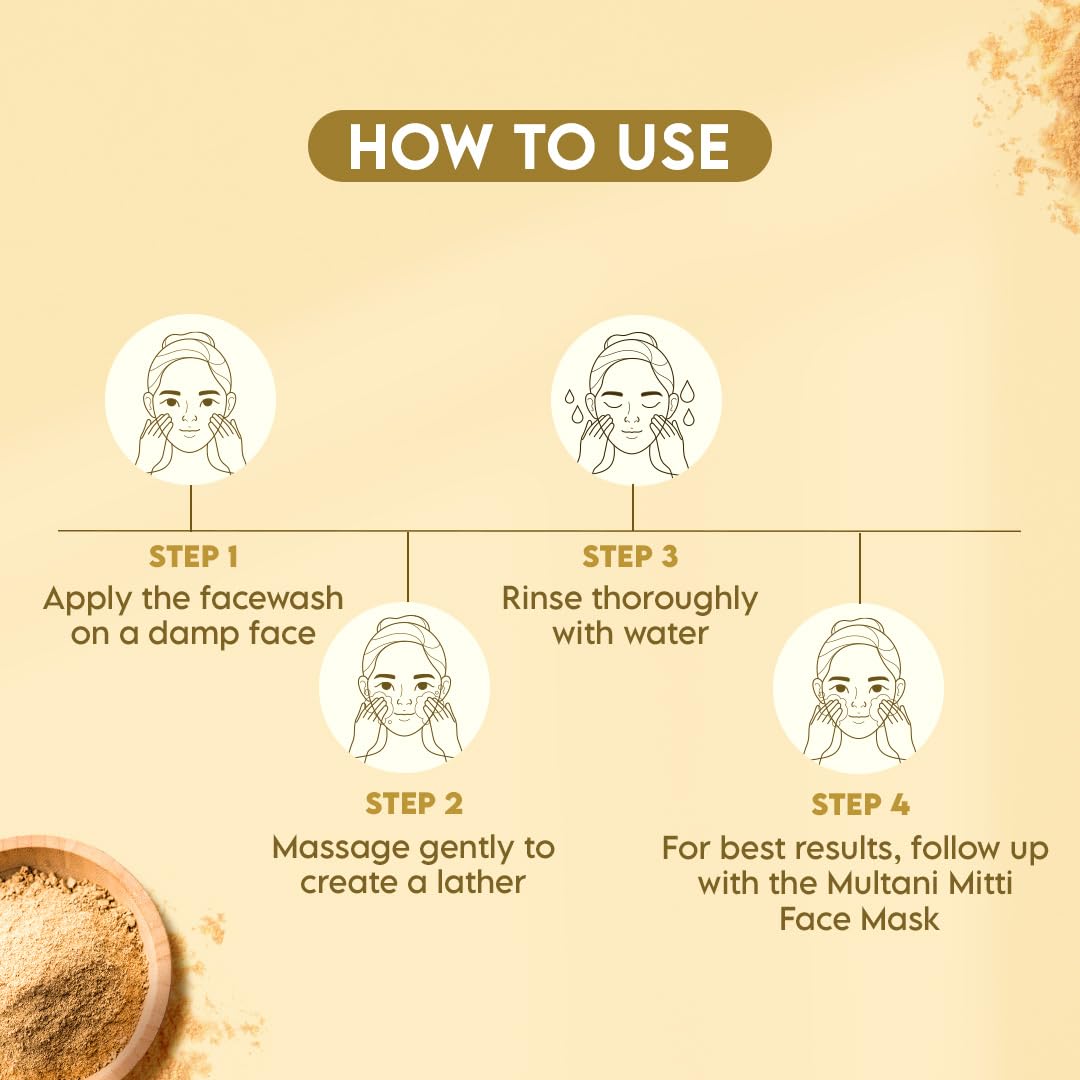 HOW TO USE

STEP 1
Apply the facewash on a damp face

STEP 2
Massage gently to create a lather

STEP 3
Rinse thoroughly with water

STEP 4
For best results, follow up with the Multani Mitti Face Mask