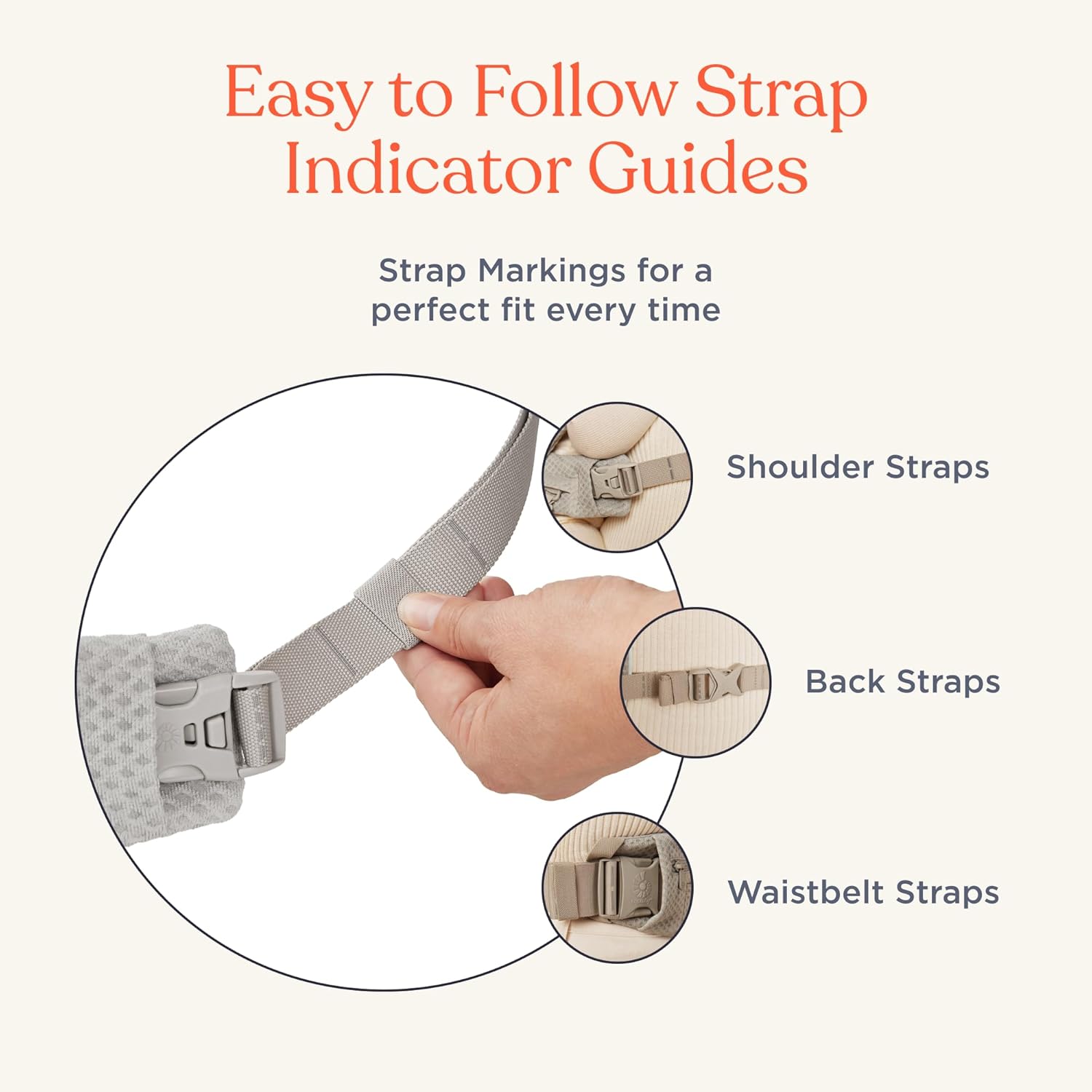 Easy to Follow Strap Indicator Guides

Strap Markings for a perfect fit every time

Shoulder Straps

Back Straps

Waistbelt Straps