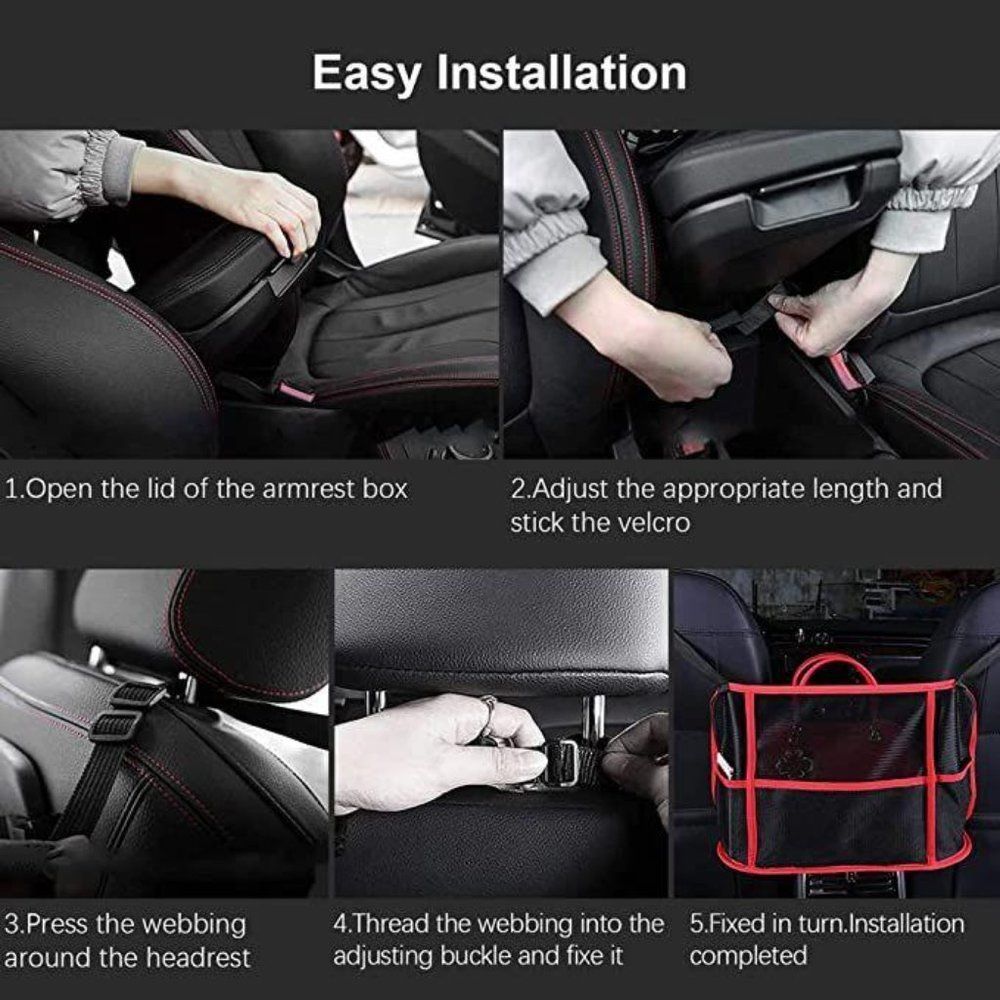 Easy Installation

1.Open the lid of the armrest box

2.Adjust the appropriate length and stick the velcro

3.Press the webbing around the headrest

4.Thread the webbing into the adjusting buckle and fixe it

5.Fixed in turn.Installation completed