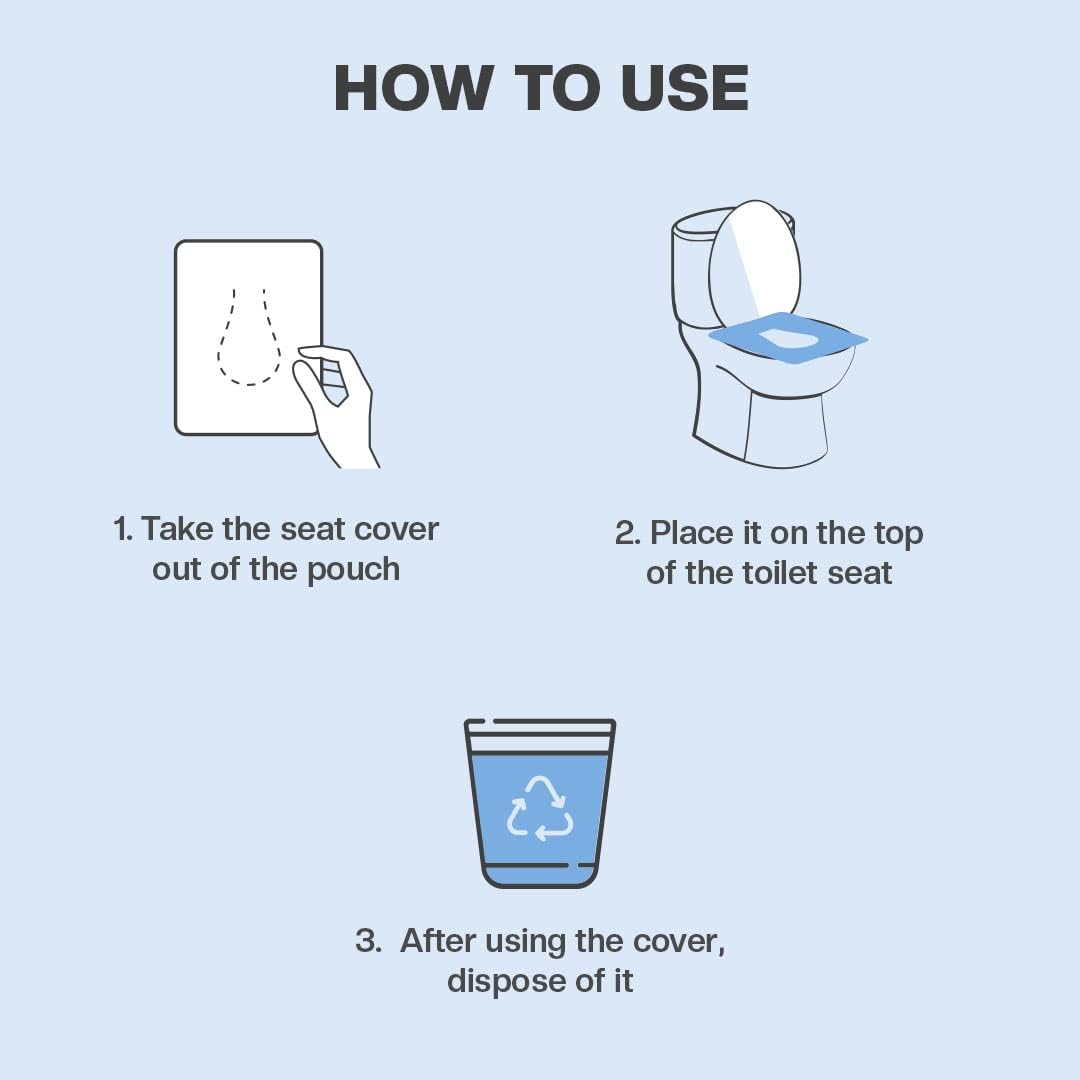 HOW TO USE

1. Take the seat cover out of the pouch

2. Place it on the top of the toilet seat

3. After using the cover, dispose of it