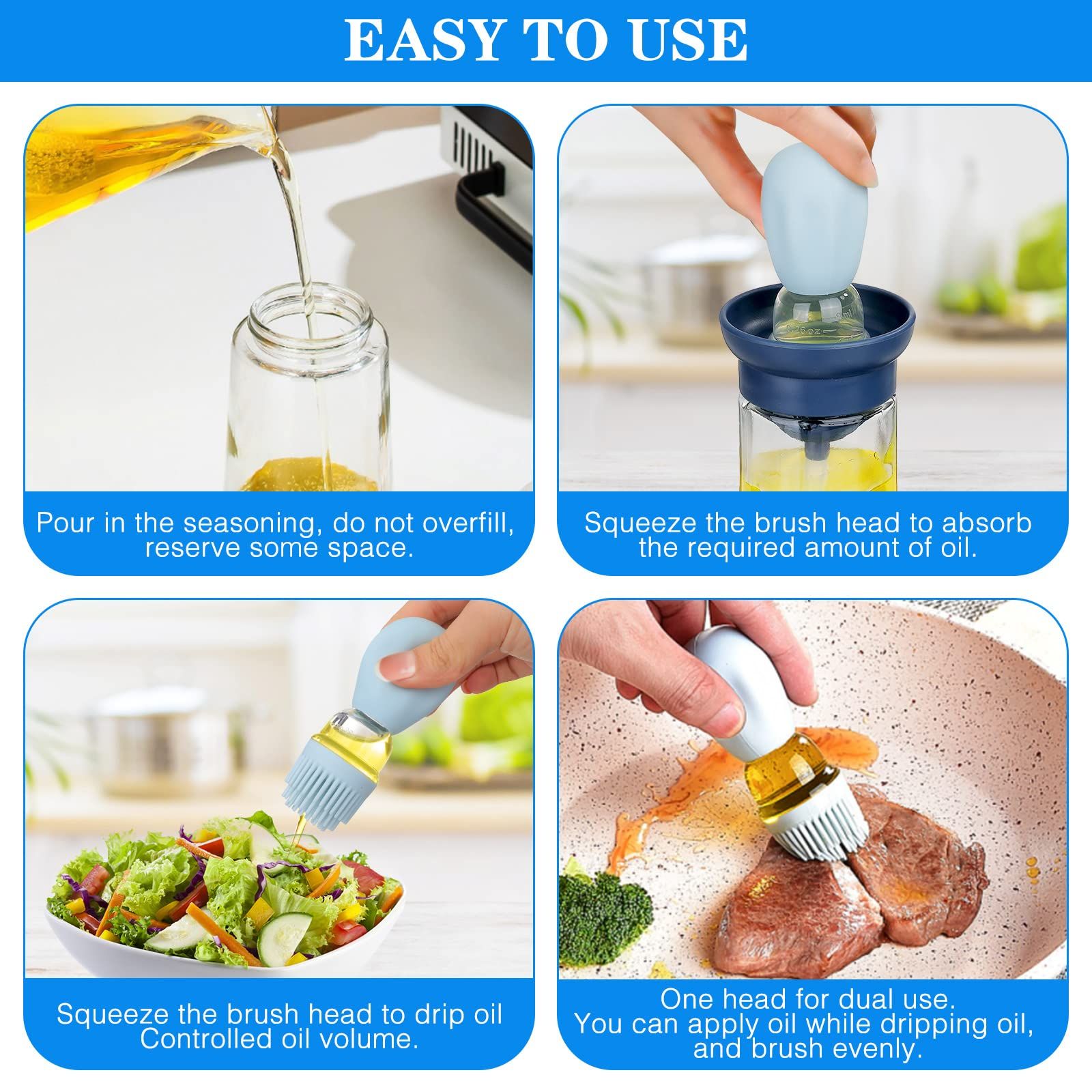 EASY TO USE

Pour in the seasoning, do not overfill, reserve some space.

Squeeze the brush head to absorb the required amount of oil.

Squeeze the brush head to drip oil Controlled oil volume.

One head for dual use.
You can apply oil while dripping oil, and brush evenly.