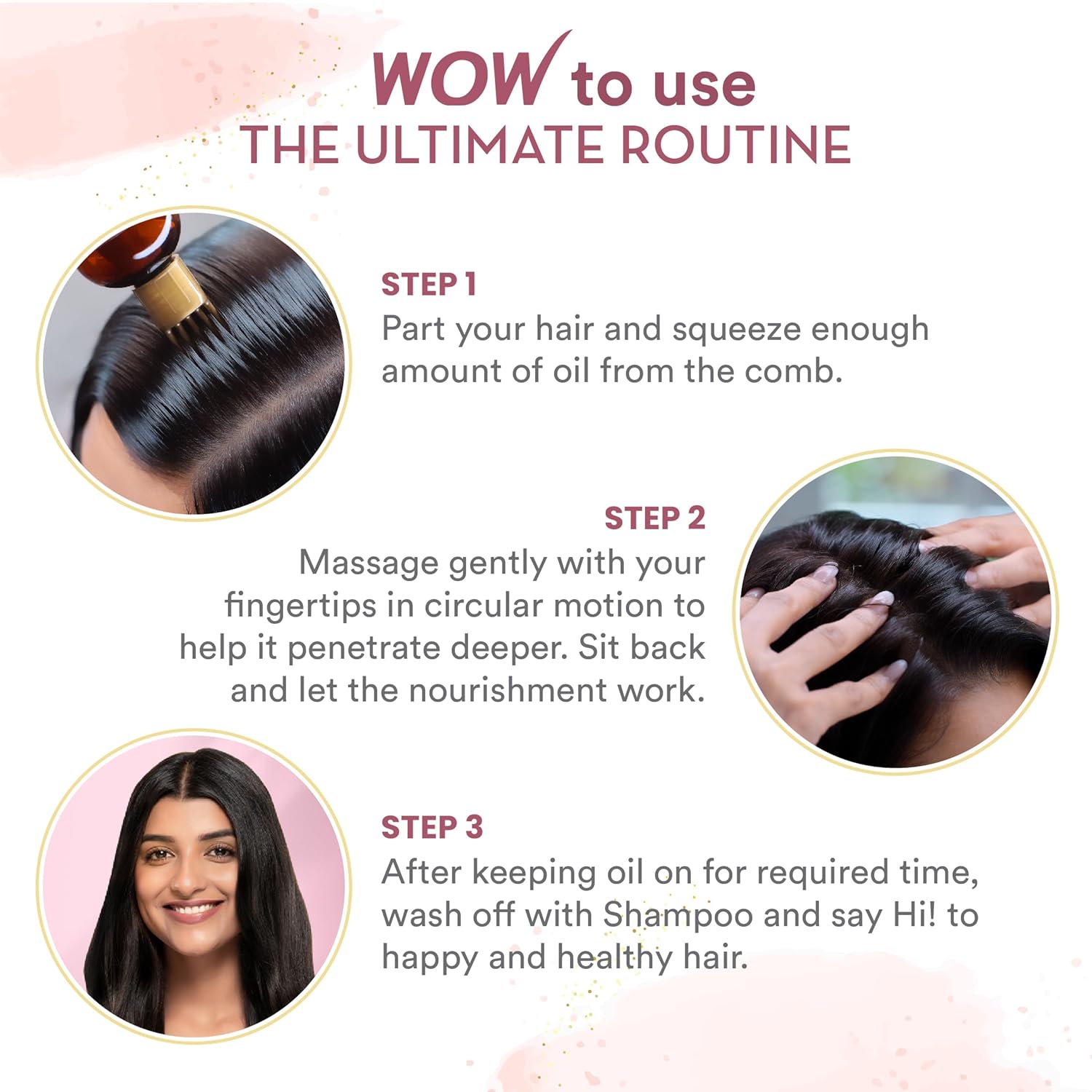 WOW to use
THE ULTIMATE ROUTINE

STEP 1
Part your hair and squeeze enough amount of oil from the comb.

STEP 2
Massage gently with your fingertips in circular motion to help it penetrate deeper. Sit back and let the nourishment work.

STEP 3
After keeping oil on for required time, wash off with Shampoo and say Hi! to happy and healthy hair.