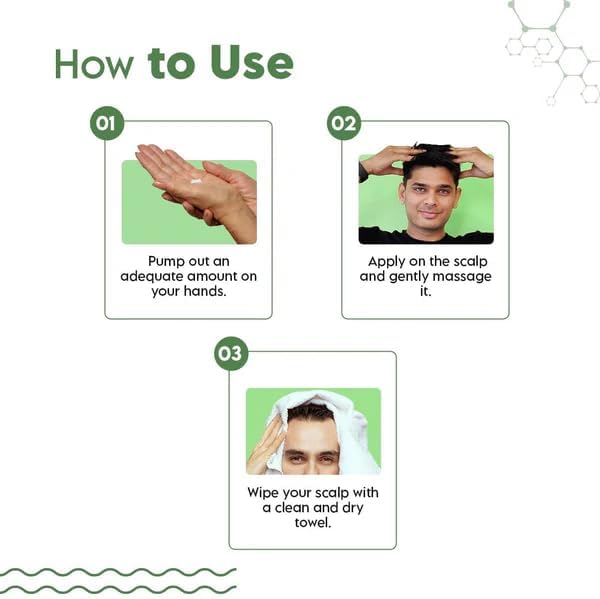 How to Use

01

Pump out an adequate amount on your hands.

02

Apply on the scalp and gently massage it.

03

Wipe your scalp with a clean and dry towel.