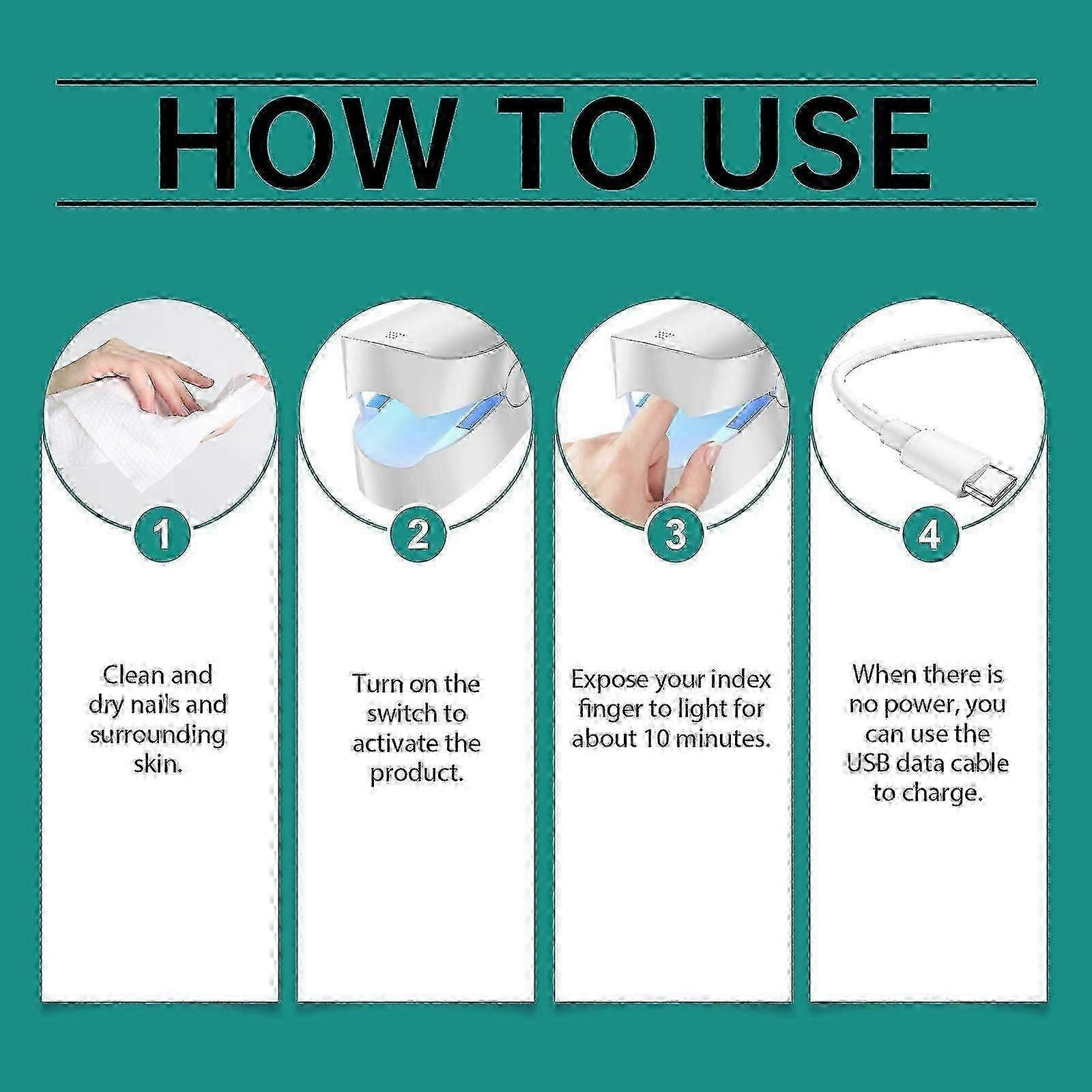 HOW TO USE

1

Clean and dry nails and surrounding skin.

2

Turn on the switch to activate the product.

3

Expose your index finger to light for about 10 minutes.

4

When there is no power, you can use the USB data cable to charge.