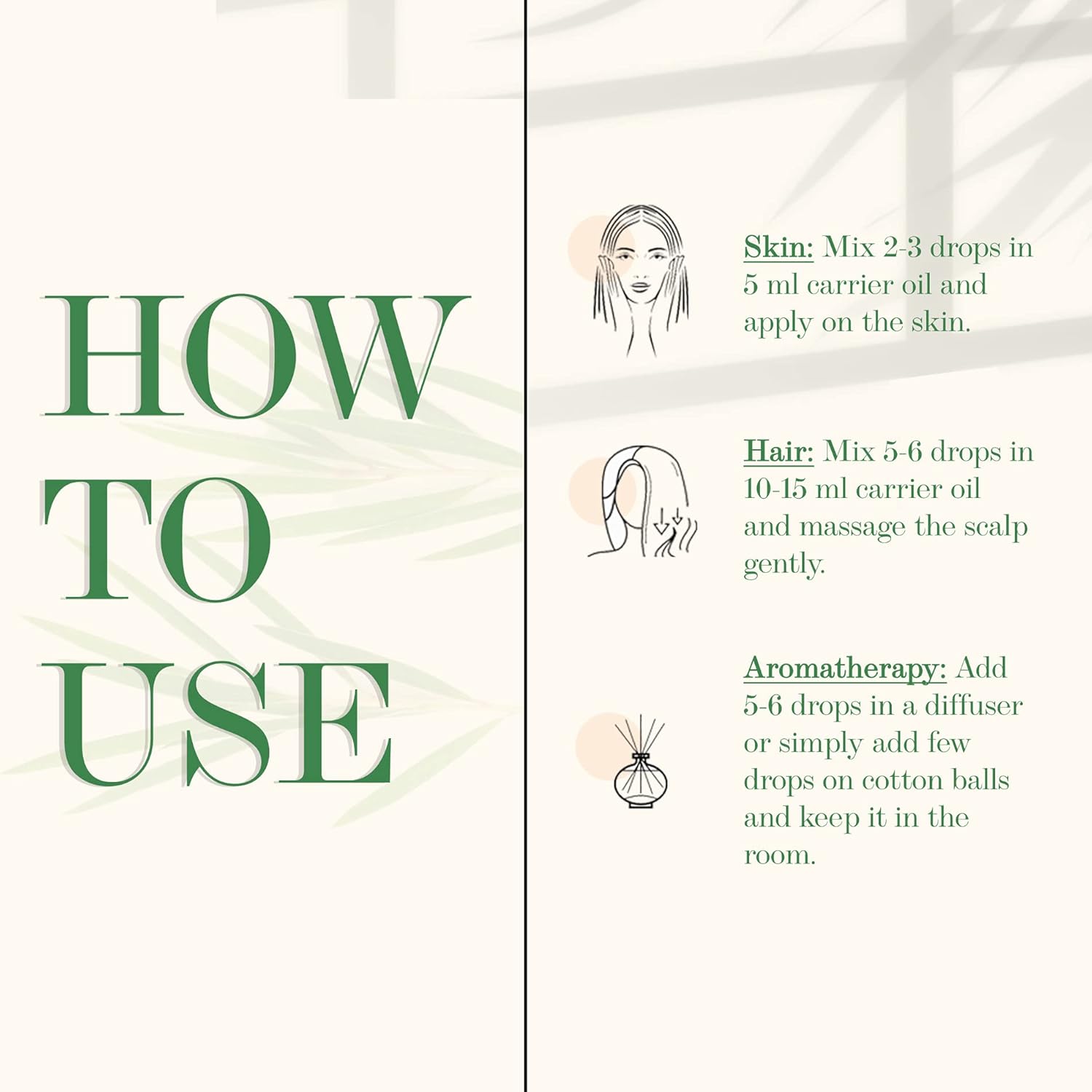 HOW TO USE

Skin: Mix 2-3 drops in 5 ml carrier oil and apply on the skin.

Hair: Mix 5-6 drops in 10-15 ml carrier oil and massage the scalp gently.

Aromatherapy: Add 5-6 drops in a diffuser or simply add few drops on cotton balls and keep it in the room.