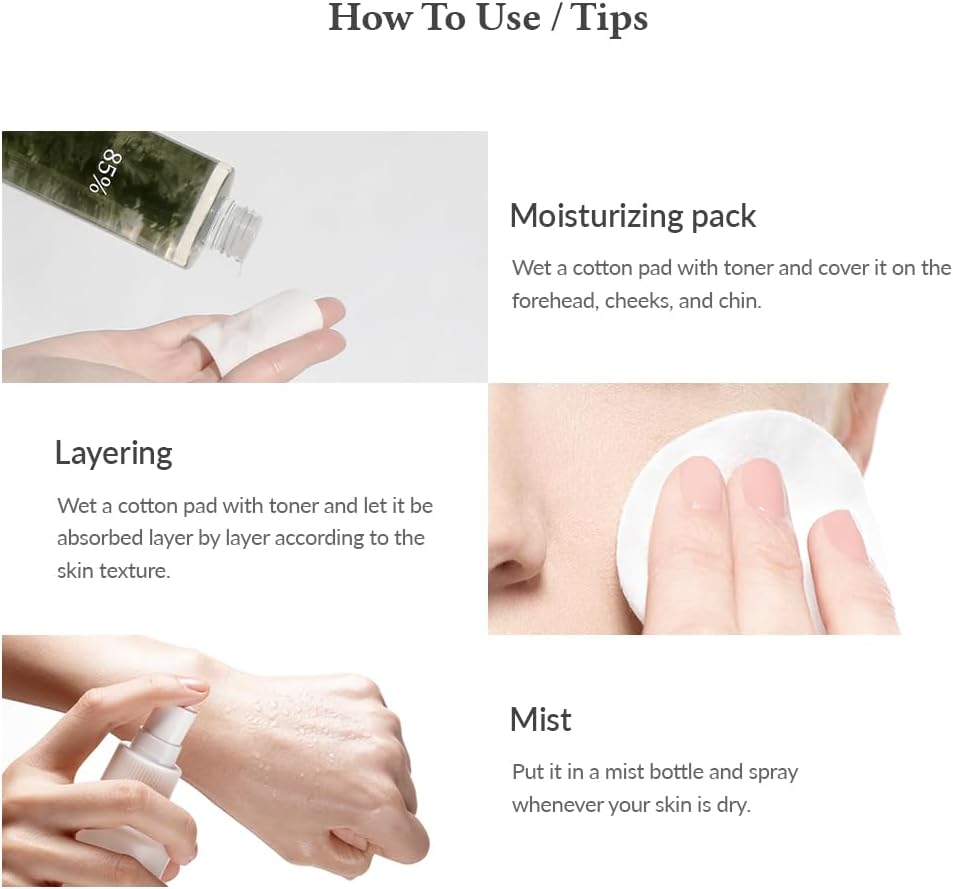 How To Use / Tips

85%

Moisturizing pack

Wet a cotton pad with toner and cover it on the forehead, cheeks, and chin.

Layering

Wet a cotton pad with toner and let it be absorbed layer by layer according to the skin texture.

Mist

Put it in a mist bottle and spray whenever your skin is dry.