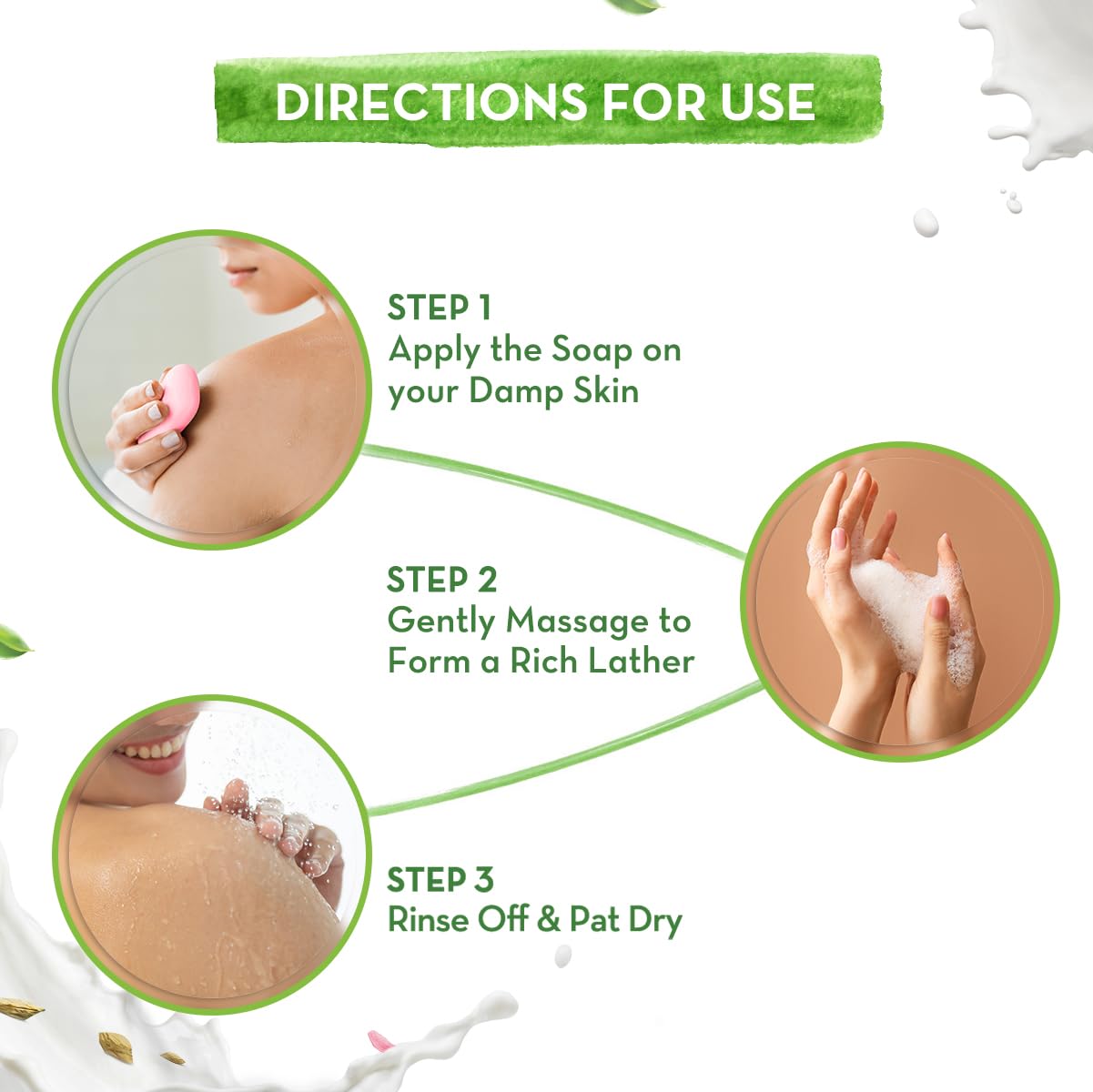 DIRECTIONS FOR USE

STEP 1
Apply the Soap on your Damp Skin

STEP 2
Gently Massage to Form a Rich Lather

STEP 3
Rinse Off & Pat Dry