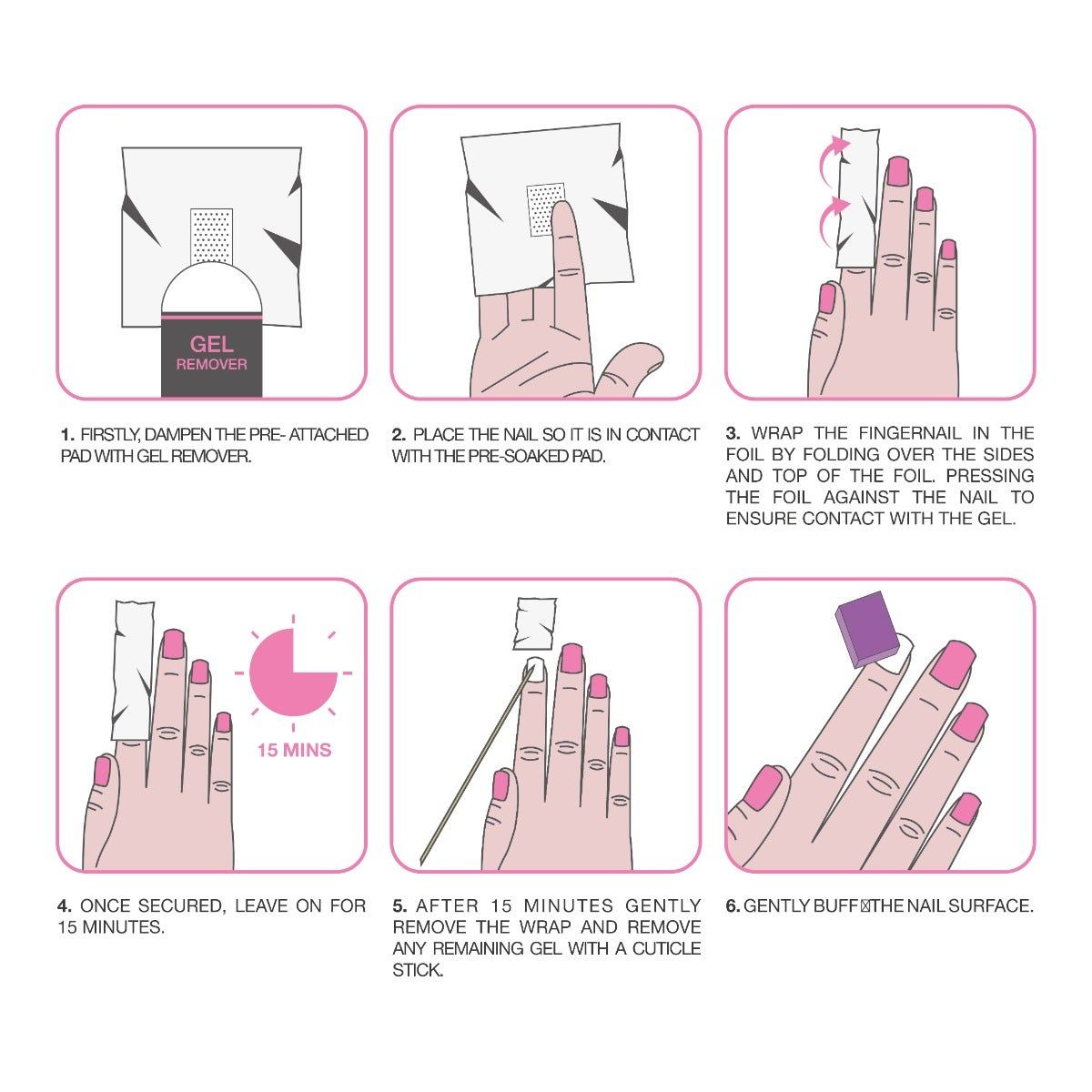 GEL
REMOVER

1. FIRSTLY, DAMPEN THE PRE- ATTACHED PAD WITH GEL REMOVER.

2. PLACE THE NAIL SO IT IS IN CONTACT WITH THE PRE-SOAKED PAD.

3. WRAP THE FINGERNAIL IN THE FOIL BY FOLDING OVER THE SIDES AND TOP OF THE FOIL. PRESSING THE FOIL AGAINST THE NAIL TO ENSURE CONTACT WITH THE GEL.

15 MINS

4. ONCE SECURED, LEAVE ON FOR 15 MINUTES.

5. AFTER 15 MINUTES GENTLY REMOVE THE WRAP AND REMOVE ANY REMAINING GEL WITH A CUTICLE STICK.

6. GENTLY BUFF THE NAIL SURFACE.