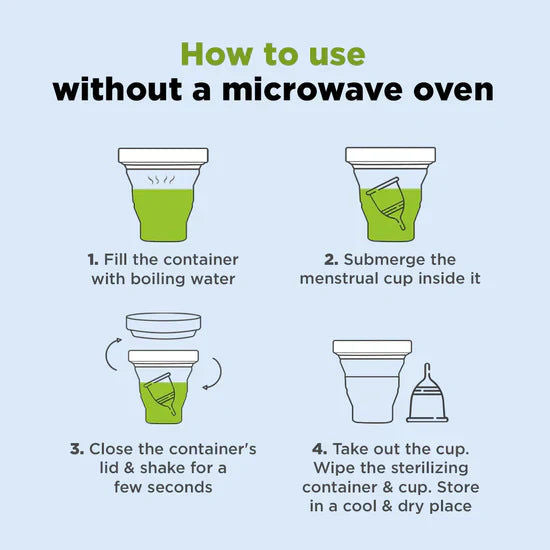 How to use
without a microwave oven

1. Fill the container with boiling water

2. Submerge the menstrual cup inside it

3. Close the container's lid & shake for a few seconds

4. Take out the cup. Wipe the sterilizing container & cup. Store in a cool & dry place