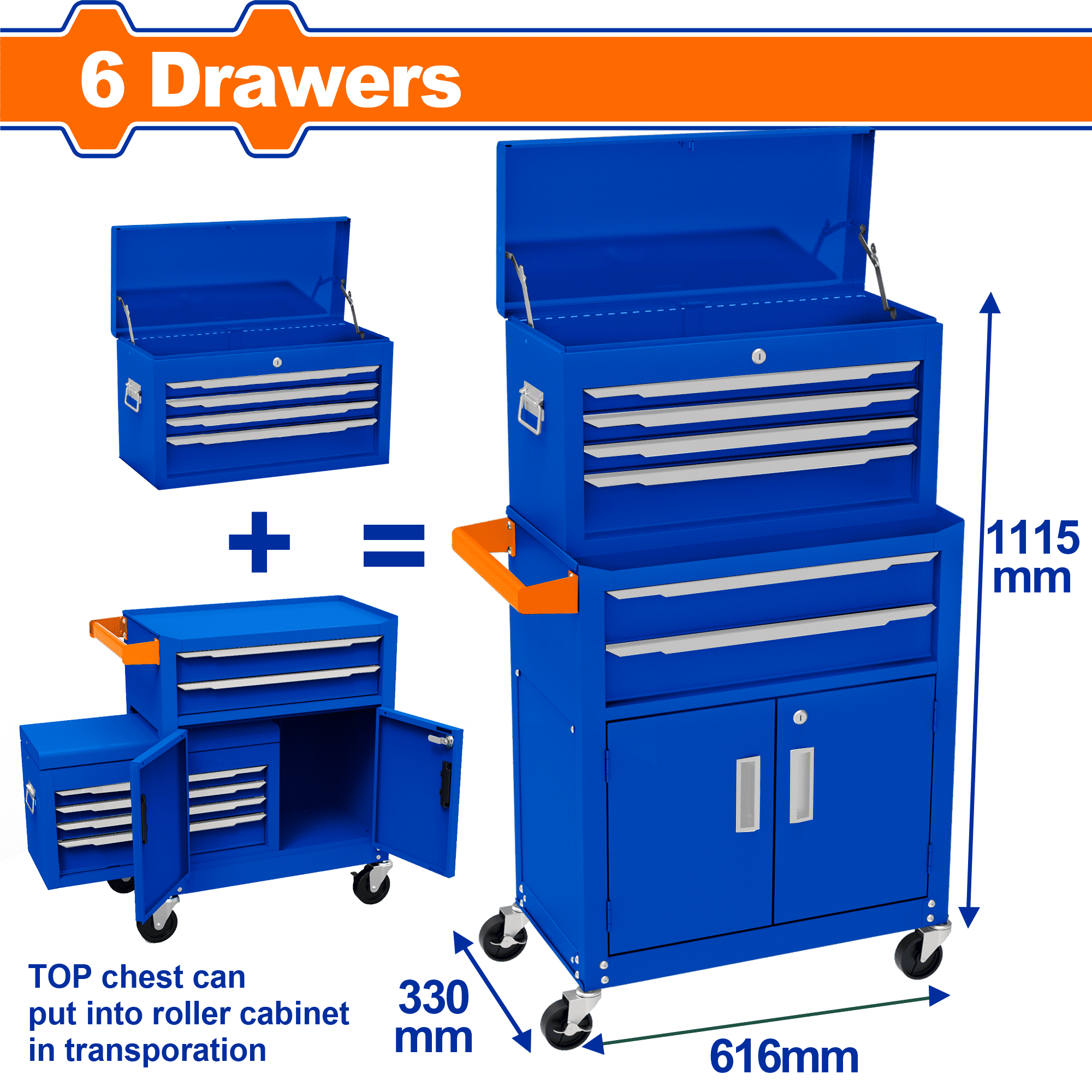 6 Drawers

+ =

1115 mm

TOP chest can put into roller cabinet in transporation

330 mm

616mm