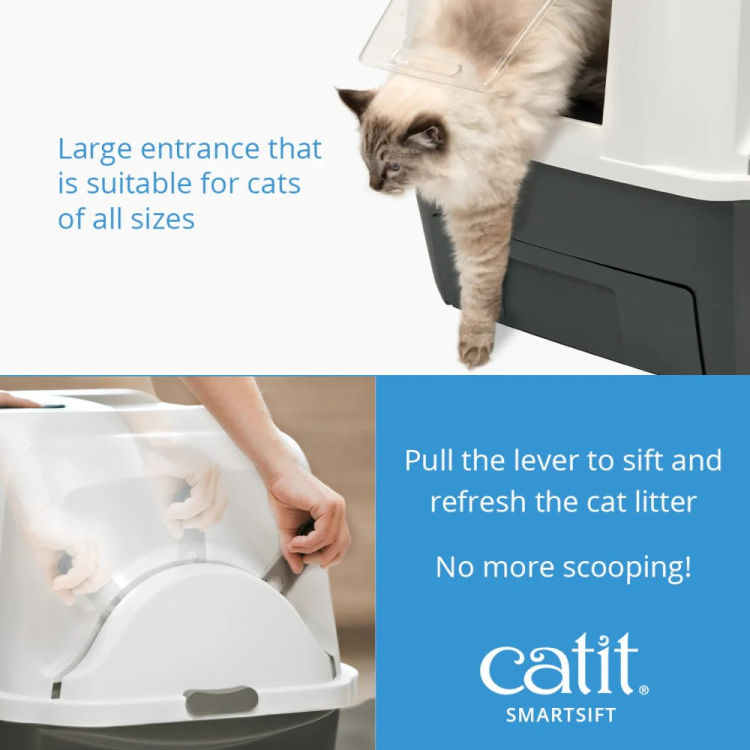 Large entrance that is suitable for cats of all sizes

Pull the lever to sift and refresh the cat litter

No more scooping!

catit®
SMARTSIFT