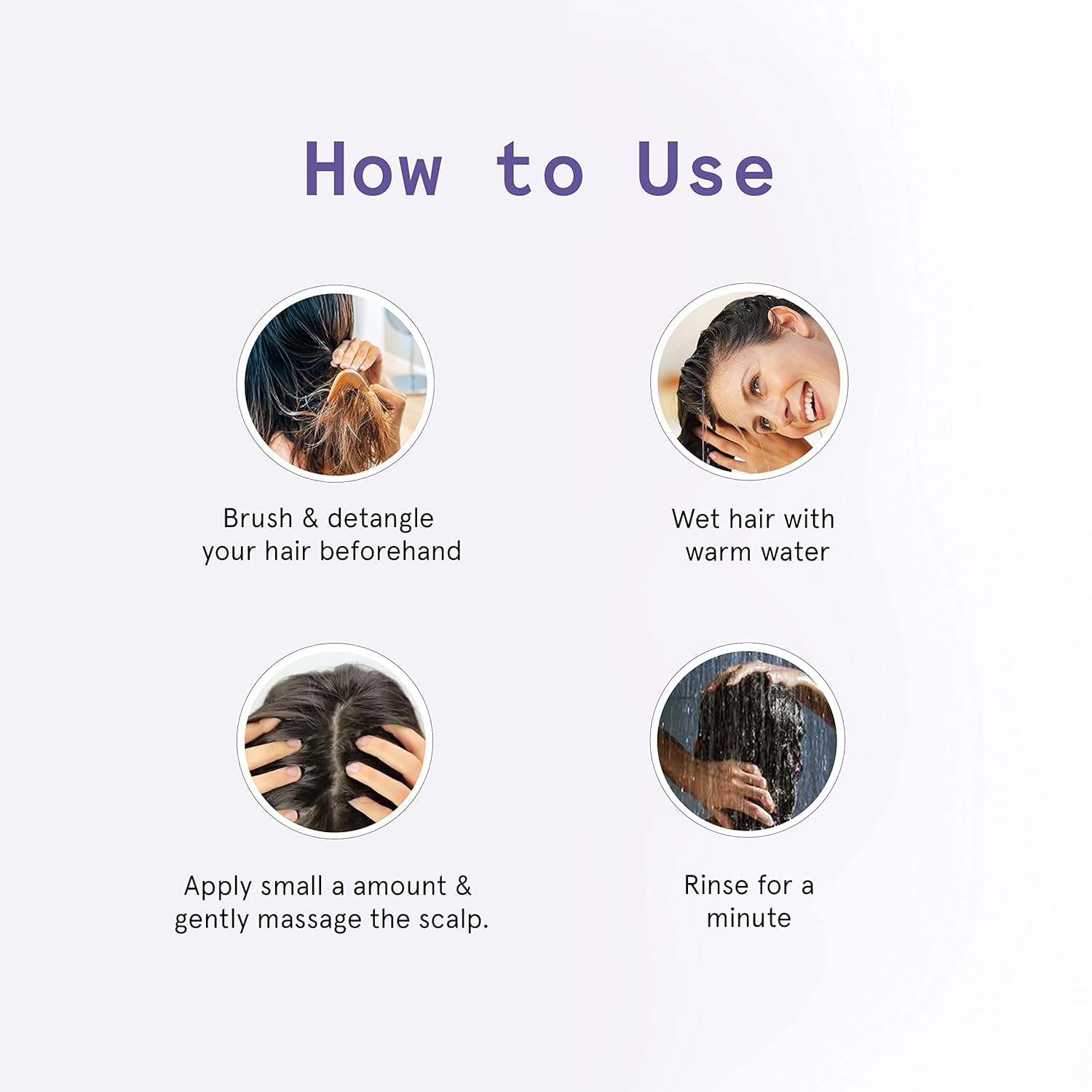 How to Use

Brush & detangle your hair beforehand

Wet hair with warm water

Apply small a amount & gently massage the scalp.

Rinse for a minute