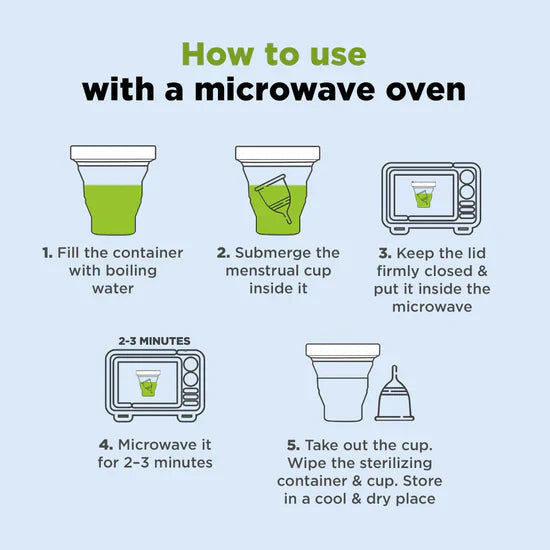 How to use
with a microwave oven

1. Fill the container with boiling water

2. Submerge the menstrual cup inside it

3. Keep the lid firmly closed & put it inside the microwave

2-3 MINUTES

4. Microwave it for 2–3 minutes

5. Take out the cup. Wipe the sterilizing container & cup. Store in a cool & dry place